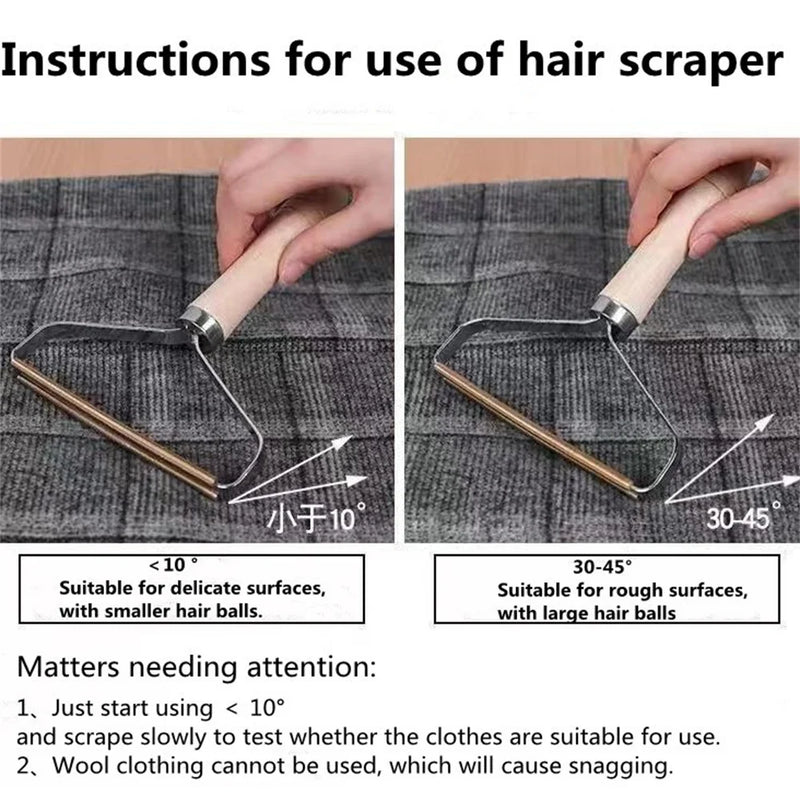 Instructions for use of hair scraper

小于10°

30-45°

<10 °
Suitable for delicate surfaces, with smaller hair balls.

30-45°
Suitable for rough surfaces, with large hair balls

Matters needing attention:

1、Just start using < 10°
and scrape slowly to test whether the clothes are suitable for use.
2、Wool clothing cannot be used, which will cause snagging.