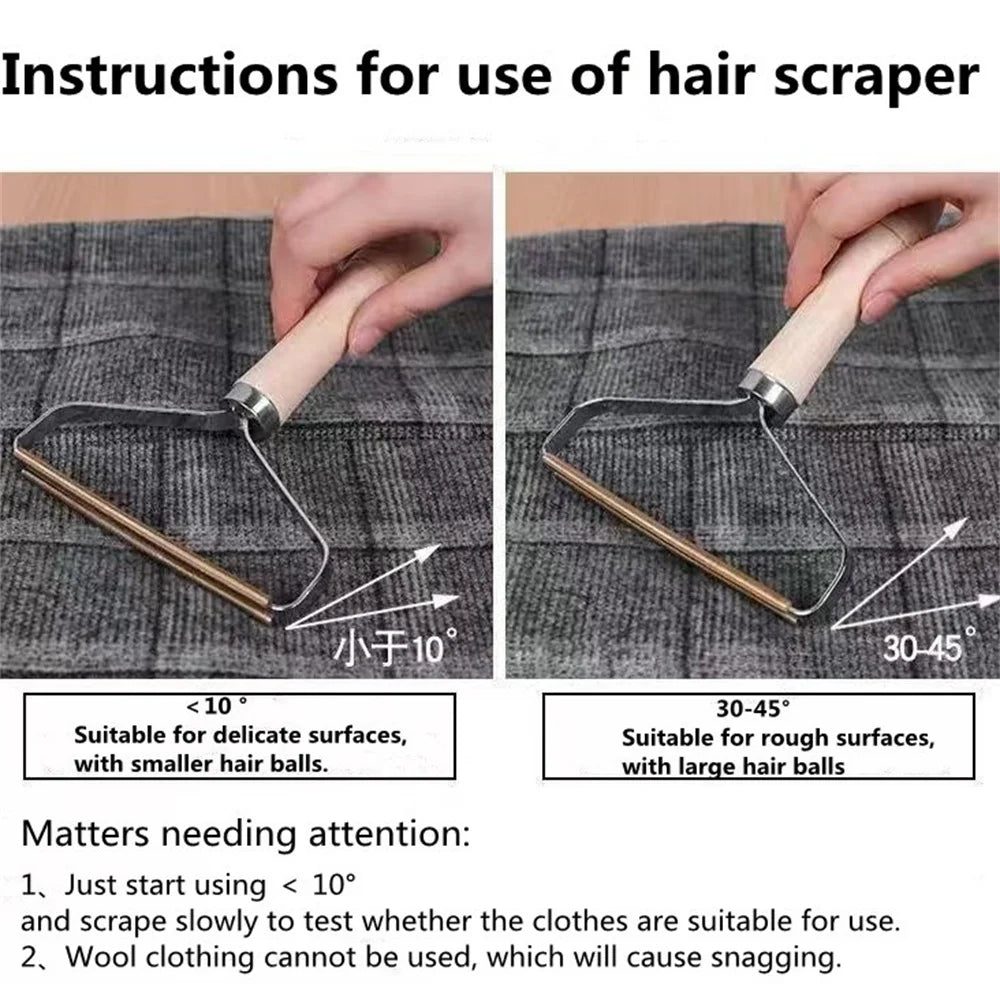 Instructions for use of hair scraper

小于10°

30-45°

<10 °
Suitable for delicate surfaces, with smaller hair balls.

30-45°
Suitable for rough surfaces, with large hair balls

Matters needing attention:

1、Just start using < 10°
and scrape slowly to test whether the clothes are suitable for use.
2、Wool clothing cannot be used, which will cause snagging.