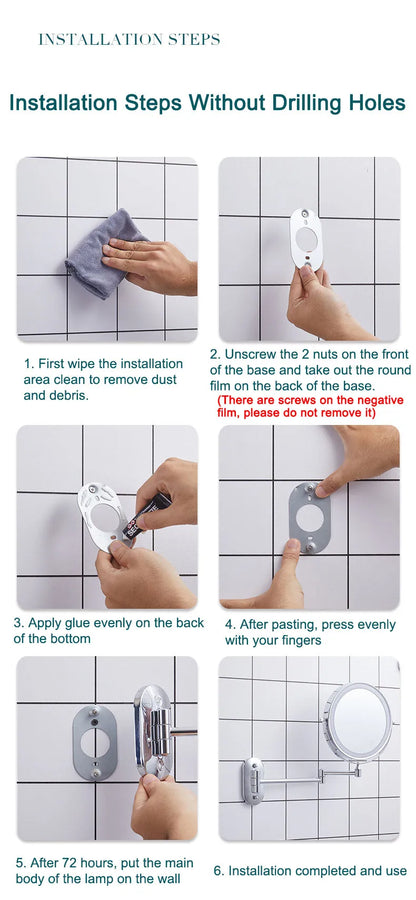 INSTALLATION STEPS

Installation Steps Without Drilling Holes

1. First wipe the installation area clean to remove dust and debris.

2. Unscrew the 2 nuts on the front of the base and take out the round film on the back of the base.
(There are screws on the negative film, please do not remove it)

3. Apply glue evenly on the back of the bottom

4. After pasting, press evenly with your fingers

5. After 72 hours, put the main body of the lamp on the wall

6. Installation completed and use