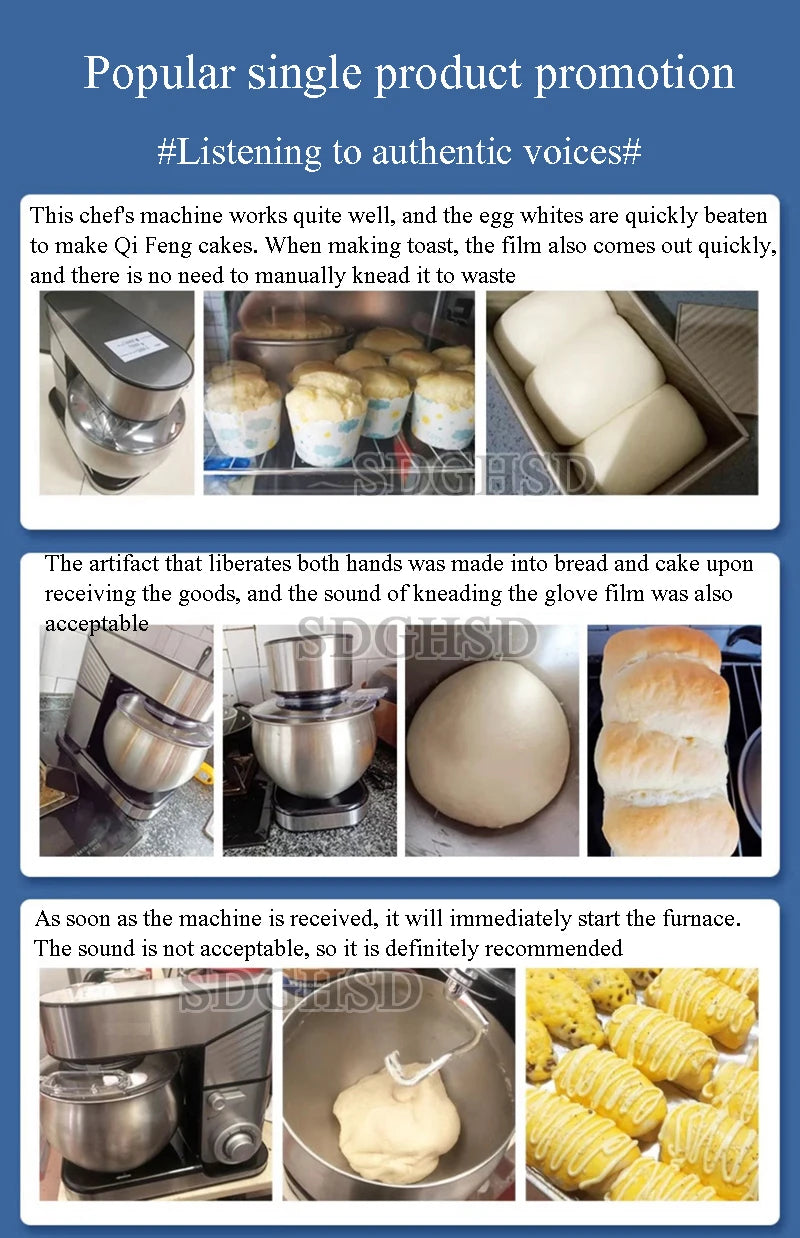 Popular single product promotion

#Listening to authentic voices#

This chef's machine works quite well, and the egg whites are quickly beaten to make Qi Feng cakes. When making toast, the film also comes out quickly, and there is no need to manually knead it to waste

SDGHSD

The artifact that liberates both hands was made into bread and cake upon receiving the goods, and the sound of kneading the glove film was also acceptable

SDGHSD

As soon as the machine is received, it will immediately start the furnace. The sound is not acceptable, so it is definitely recommended

SDGHSD