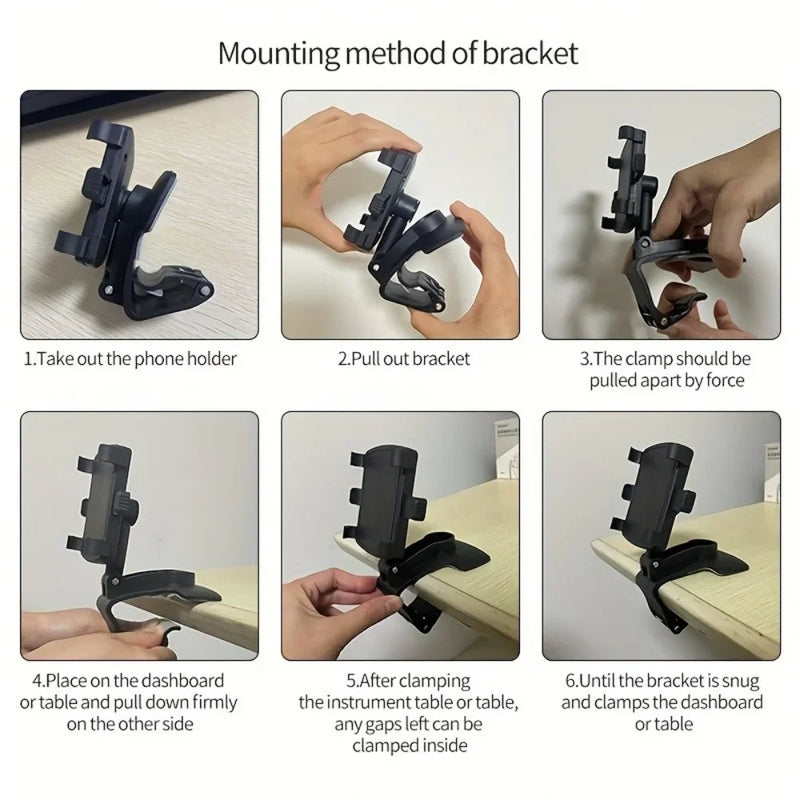 Mounting method of bracket

1.Take out the phone holder

2.Pull out bracket

3.The clamp should be pulled apart by force

4.Place on the dashboard or table and pull down firmly on the other side

5.After clamping the instrument table or table, any gaps left can be clamped inside

6.Until the bracket is snug and clamps the dashboard or table