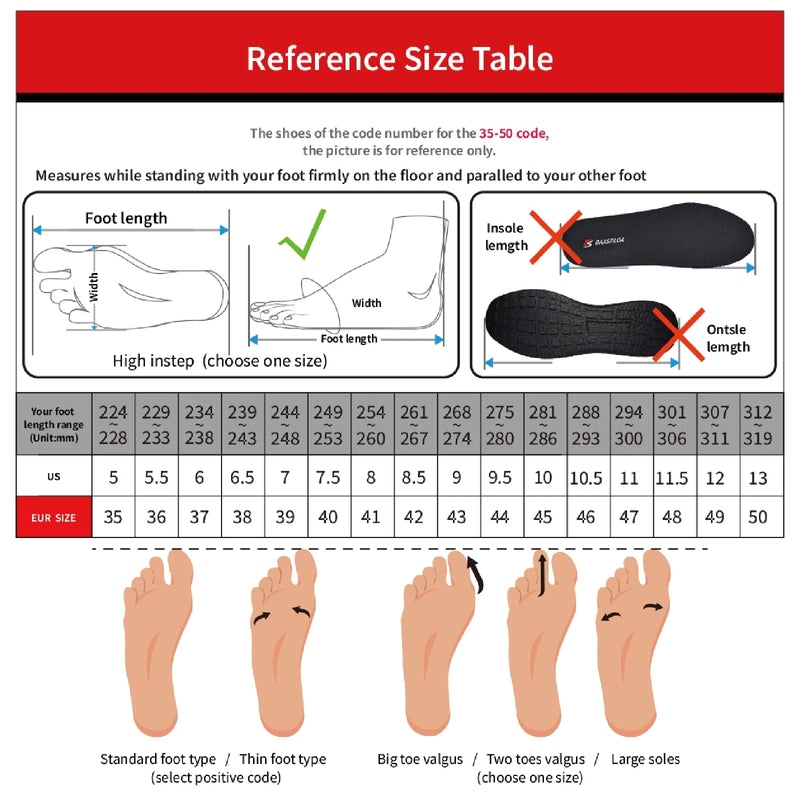 Reference Size Table

The shoes of the code number for the 35-50 code, the picture is for reference only.

Measures while standing with your foot firmly on the floor and paralled to your other foot

Foot length

Width

Width

Foot length

High instep (choose one size)

Insole lemgth

BAASPLOA

Ontsle lemgth

| Your foot length range (Unit:mm) | 224 ~ 228 | 229 ~ 233 | 234 ~ 238 | 239 ~ 243 | 244 ~ 248 | 249 ~ 253 | 254 ~ 260 | 261 ~ 267 | 268 ~ 274 | 275 ~ 280 | 281 ~ 286 | 288 ~ 293 | 294 ~ 300 | 301 ~ 306 | 307 ~ 311 | 312 ~ 319 |
|---|---|---|---|---|---|---|---|---|---|---|---|---|---|---|---|---|
| US | 5 | 5.5 | 6 | 6.5 | 7 | 7.5 | 8 | 8.5 | 9 | 9.5 | 10 | 10.5 | 11 | 11.5 | 12 | 13 |
| EUR SIZE | 35 | 36 | 37 | 38 | 39 | 40 | 41 | 42 | 43 | 44 | 45 | 46 | 47 | 48 | 49 | 50 |

Standard foot type / Thin foot type (select positive code)

Big toe valgus / Two toes valgus / Large soles (choose one size)