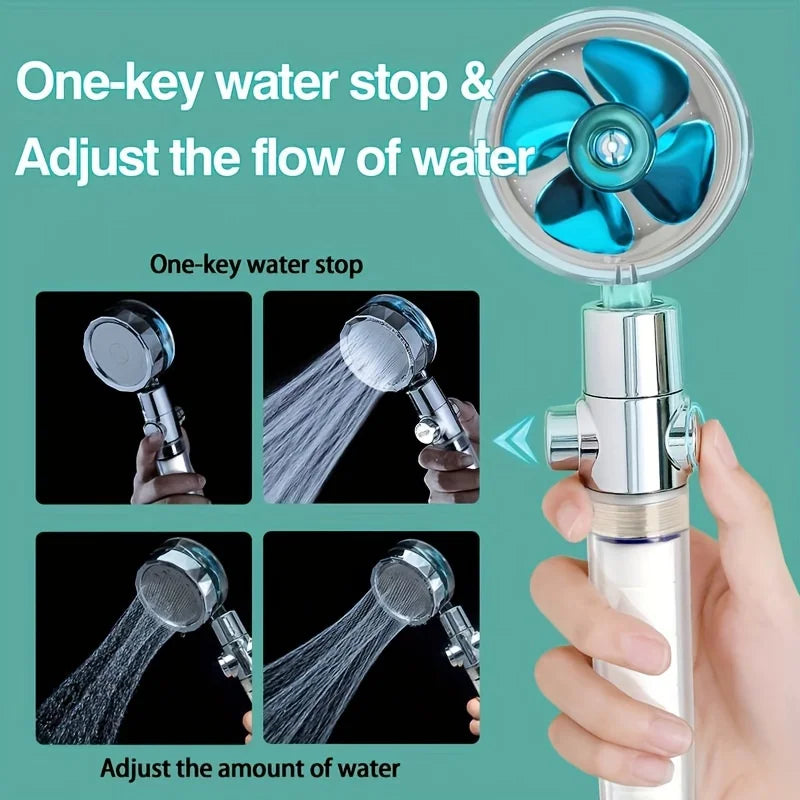 One-key water stop &
Adjust the flow of water

One-key water stop

Adjust the amount of water