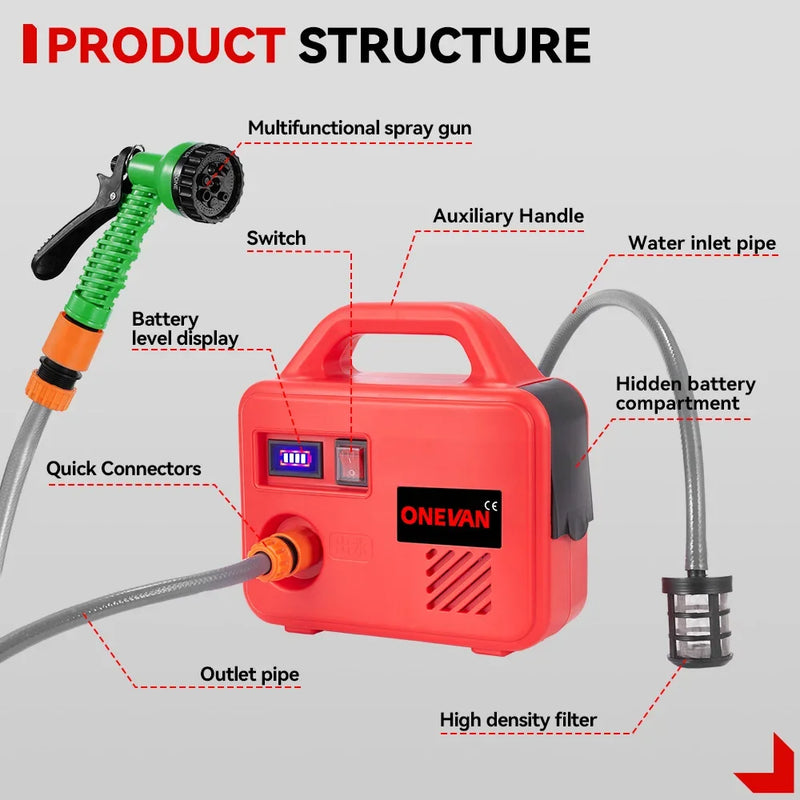 PRODUCT STRUCTURE

Multifunctional spray gun

Switch

Auxiliary Handle

Water inlet pipe

Battery level display

Hidden battery compartment

Quick Connectors

ONEVAN CE

Outlet pipe

High density filter