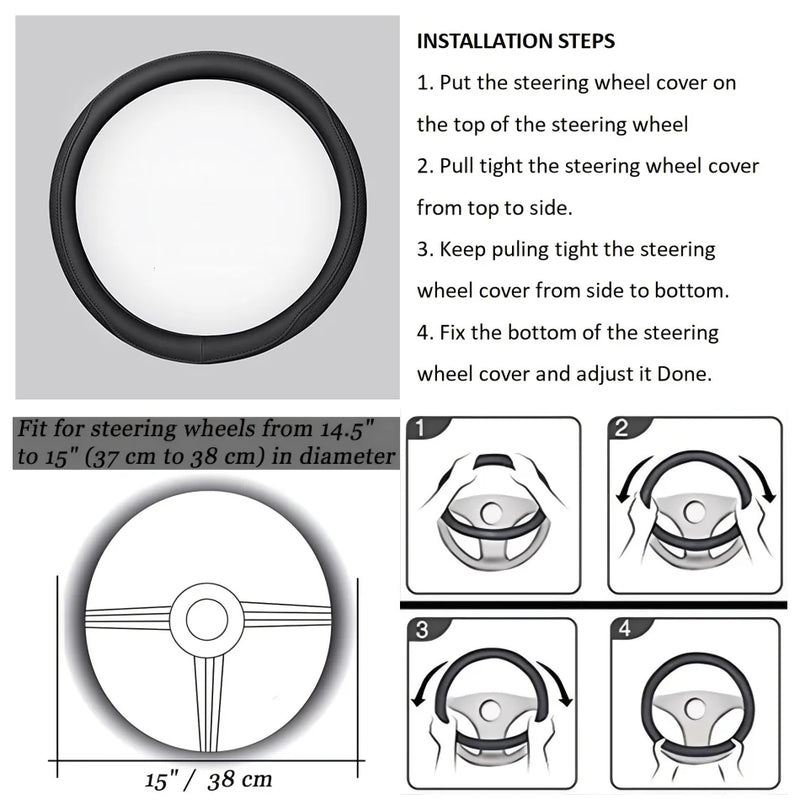 INSTALLATION STEPS

1. Put the steering wheel cover on the top of the steering wheel

2. Pull tight the steering wheel cover from top to side.

3. Keep puling tight the steering wheel cover from side to bottom.

4. Fix the bottom of the steering wheel cover and adjust it Done.

Fit for steering wheels from 14.5" to 15" (37 cm to 38 cm) in diameter

15" / 38 cm

1

2

3

4