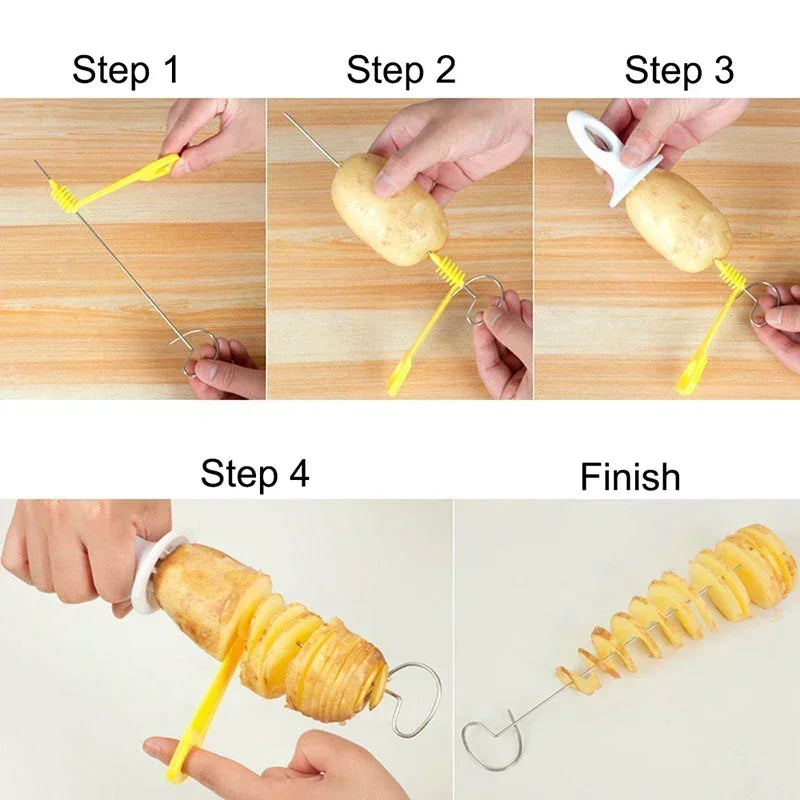 Step 1

Step 2

Step 3

Step 4

Finish