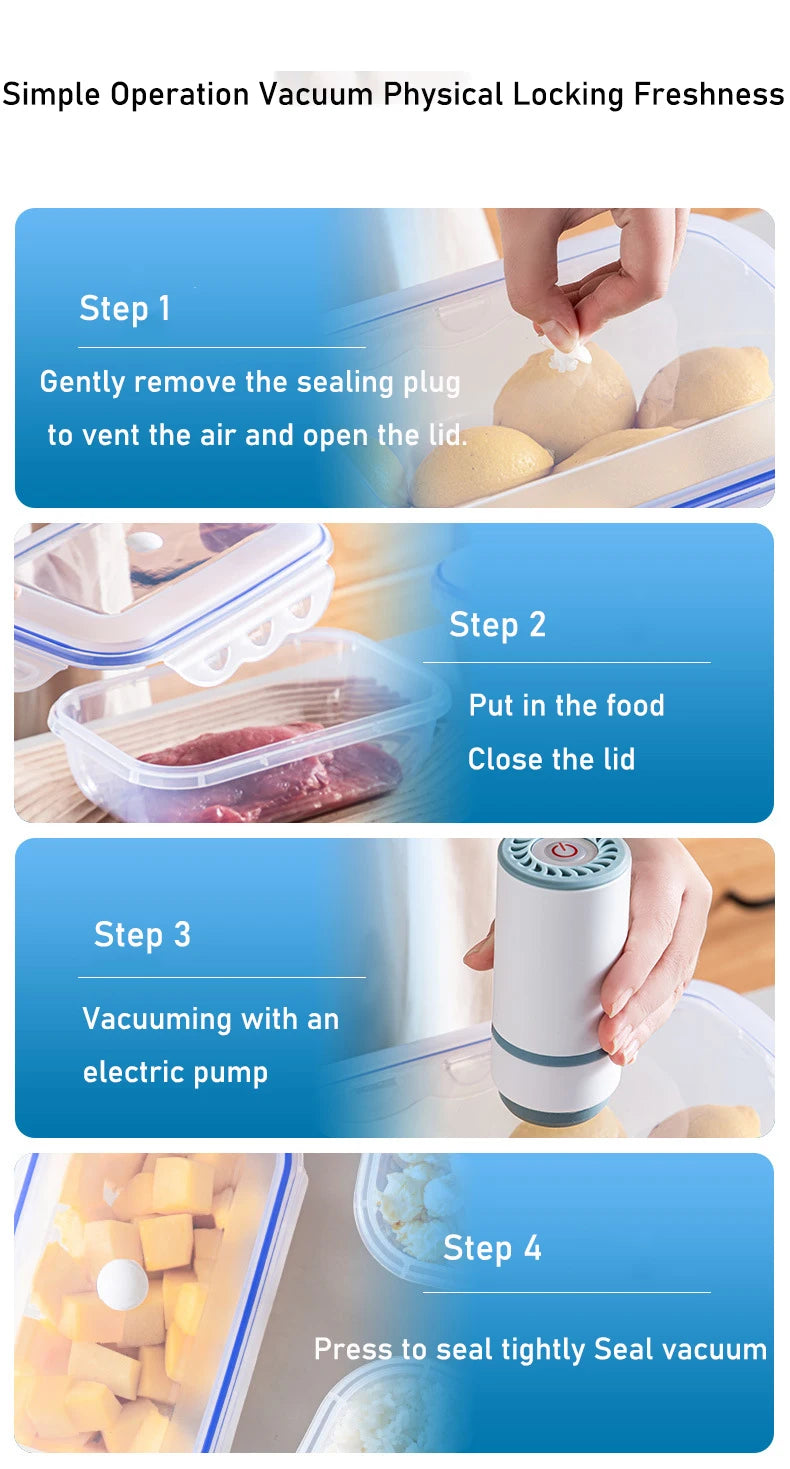 Simple Operation Vacuum Physical Locking Freshness

Step 1

Gently remove the sealing plug to vent the air and open the lid.

Step 2

Put in the food
Close the lid

Step 3

Vacuuming with an electric pump

Step 4

Press to seal tightly Seal vacuum