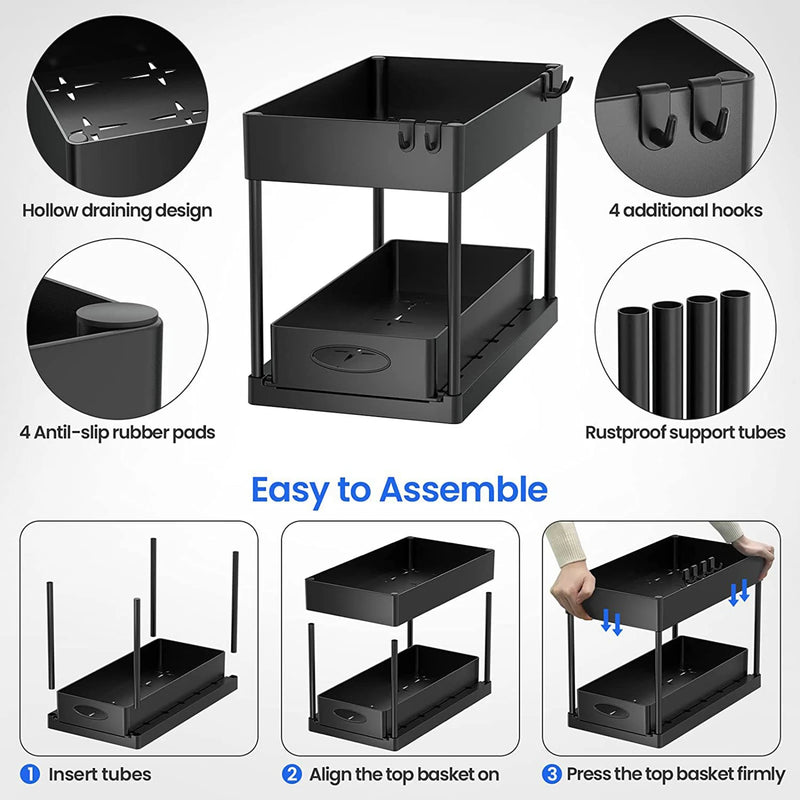 Hollow draining design

4 additional hooks

4 Antil-slip rubber pads

Rustproof support tubes

Easy to Assemble

1 Insert tubes

2 Align the top basket on

3 Press the top basket firmly