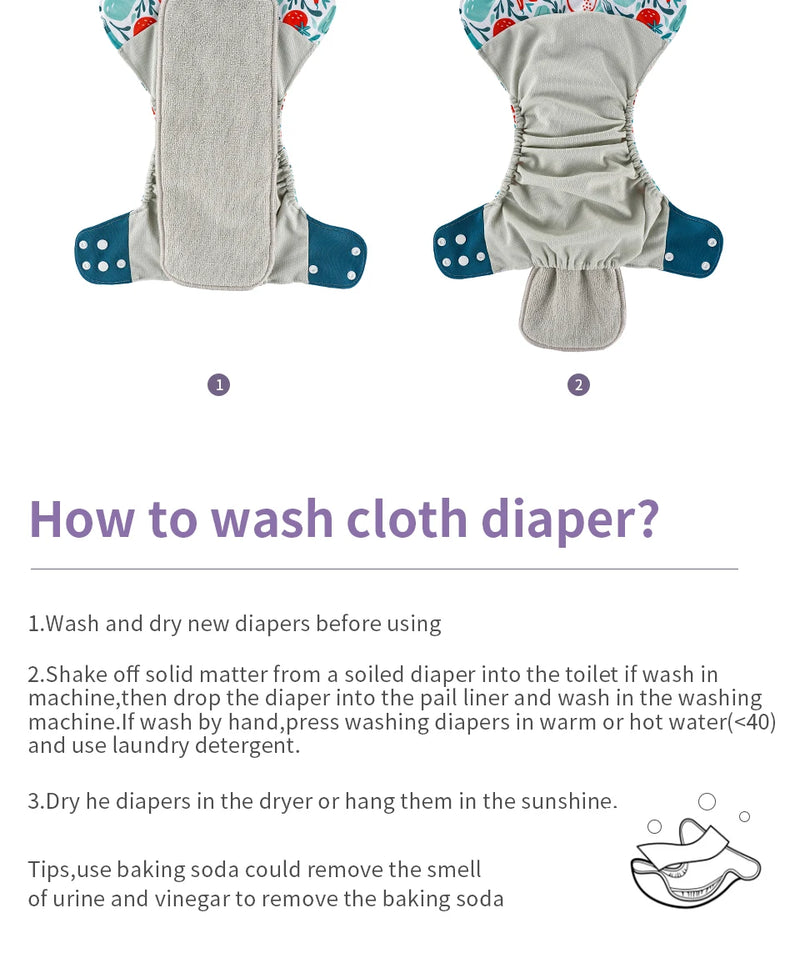 1

2

How to wash cloth diaper?

1.Wash and dry new diapers before using

2.Shake off solid matter from a soiled diaper into the toilet if wash in machine,then drop the diaper into the pail liner and wash in the washing machine.If wash by hand,press washing diapers in warm or hot water(<40) and use laundry detergent.

3.Dry he diapers in the dryer or hang them in the sunshine.

Tips,use baking soda could remove the smell of urine and vinegar to remove the baking soda