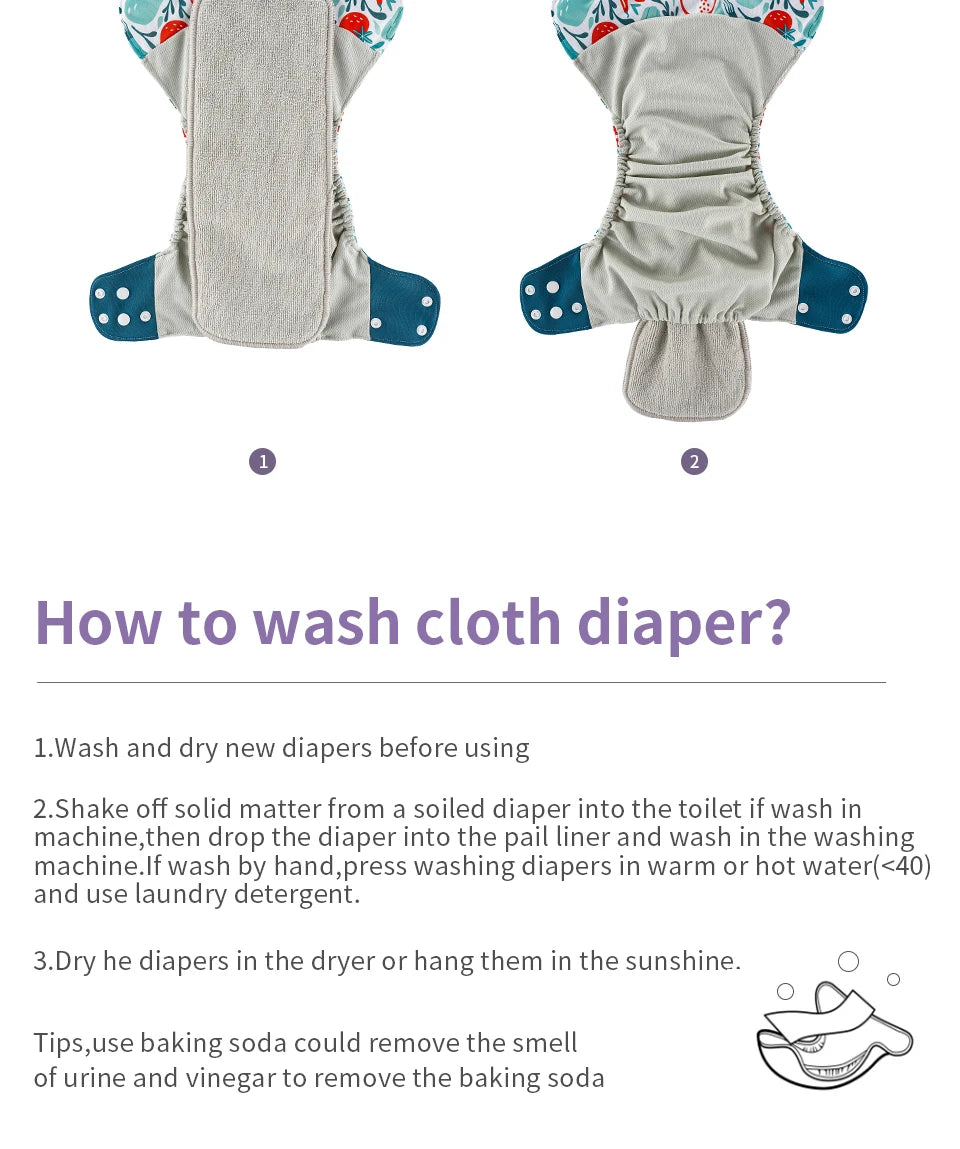 1

2

How to wash cloth diaper?

1.Wash and dry new diapers before using

2.Shake off solid matter from a soiled diaper into the toilet if wash in machine,then drop the diaper into the pail liner and wash in the washing machine.If wash by hand,press washing diapers in warm or hot water(<40) and use laundry detergent.

3.Dry he diapers in the dryer or hang them in the sunshine.

Tips,use baking soda could remove the smell of urine and vinegar to remove the baking soda