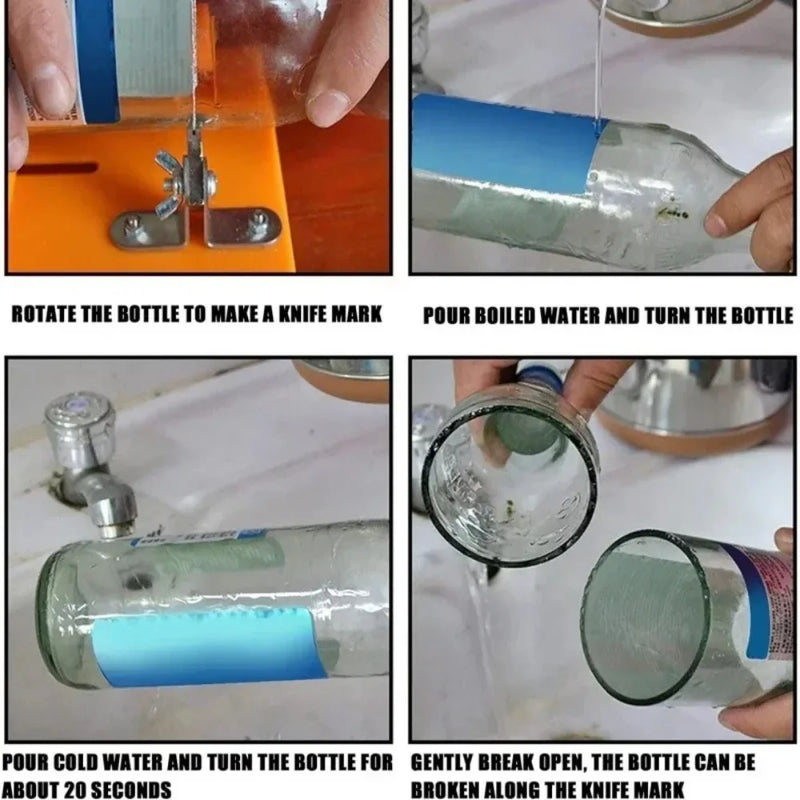 ROTATE THE BOTTLE TO MAKE A KNIFE MARK

POUR BOILED WATER AND TURN THE BOTTLE

POUR COLD WATER AND TURN THE BOTTLE FOR ABOUT 20 SECONDS

GENTLY BREAK OPEN, THE BOTTLE CAN BE BROKEN ALONG THE KNIFE MARK