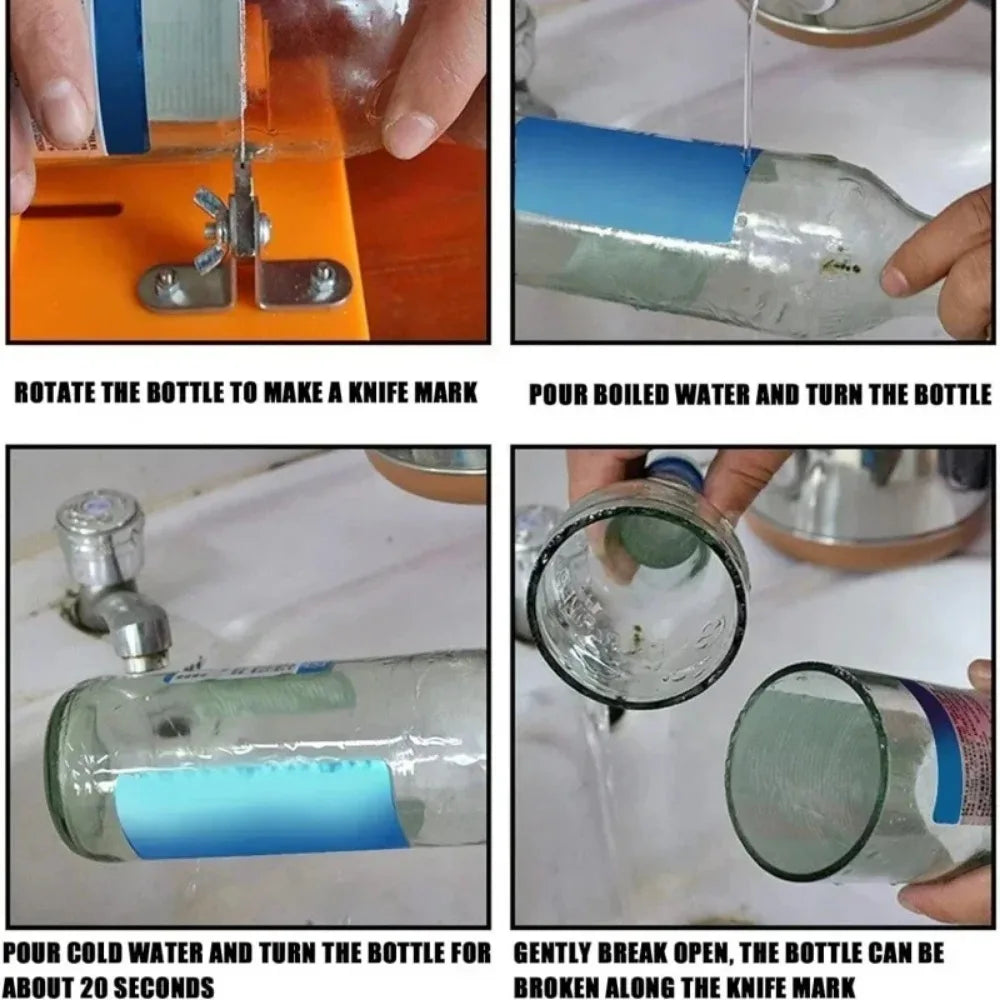 ROTATE THE BOTTLE TO MAKE A KNIFE MARK

POUR BOILED WATER AND TURN THE BOTTLE

POUR COLD WATER AND TURN THE BOTTLE FOR ABOUT 20 SECONDS

GENTLY BREAK OPEN, THE BOTTLE CAN BE BROKEN ALONG THE KNIFE MARK