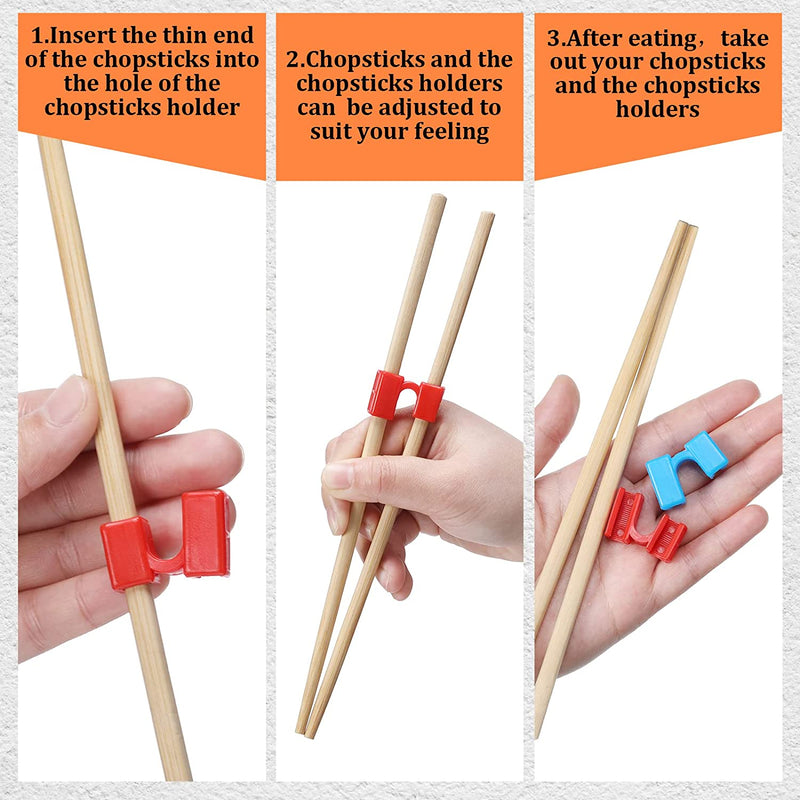 1.Insert the thin end of the chopsticks into the hole of the chopsticks holder

2.Chopsticks and the chopsticks holders can be adjusted to suit your feeling

3.After eating，take out your chopsticks and the chopsticks holders