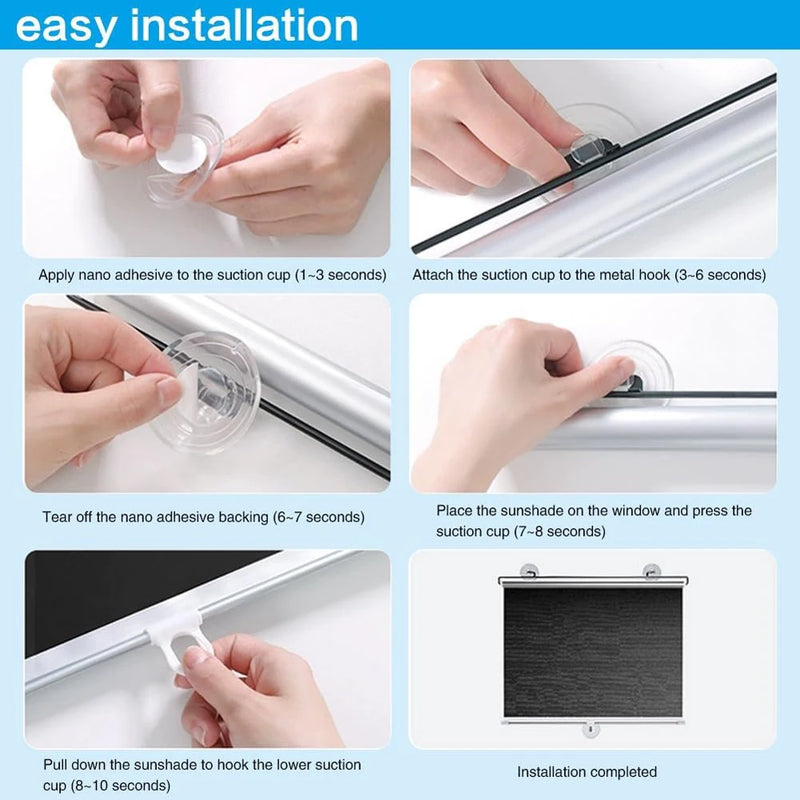 easy installation

Apply nano adhesive to the suction cup (1~3 seconds)

Attach the suction cup to the metal hook (3~6 seconds)

Tear off the nano adhesive backing (6~7 seconds)

Place the sunshade on the window and press the suction cup (7~8 seconds)

Pull down the sunshade to hook the lower suction cup (8~10 seconds)

Installation completed