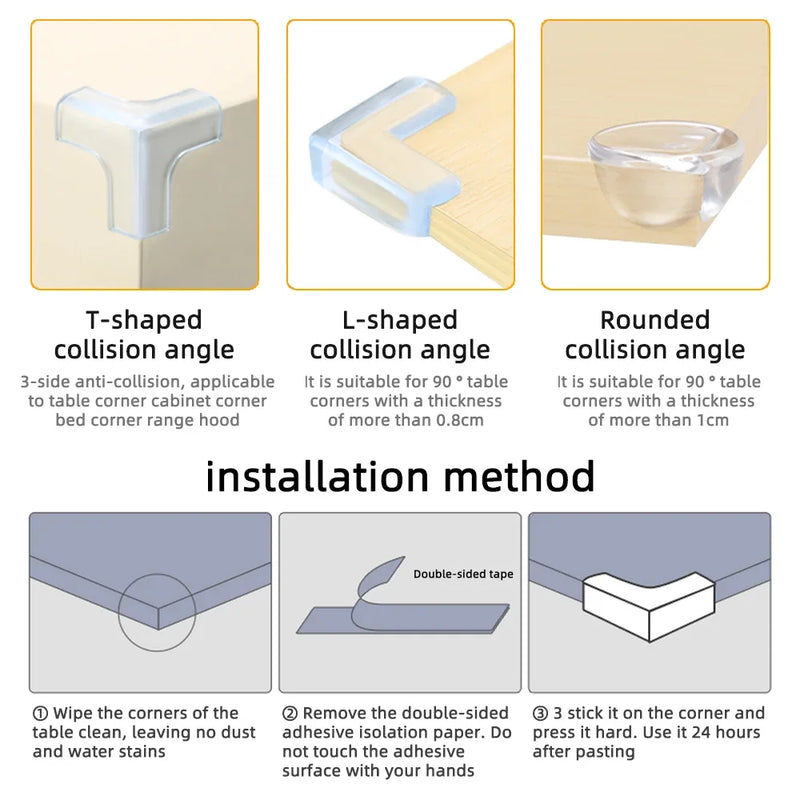 T-shaped collision angle

3-side anti-collision, applicable to table corner cabinet corner bed corner range hood

L-shaped collision angle

It is suitable for 90 ° table corners with a thickness of more than 0.8cm

Rounded collision angle

It is suitable for 90 ° table corners with a thickness of more than 1cm

installation method

Double-sided tape

① Wipe the corners of the table clean, leaving no dust and water stains

② Remove the double-sided adhesive isolation paper. Do not touch the adhesive surface with your hands

③ 3 stick it on the corner and press it hard. Use it 24 hours after pasting