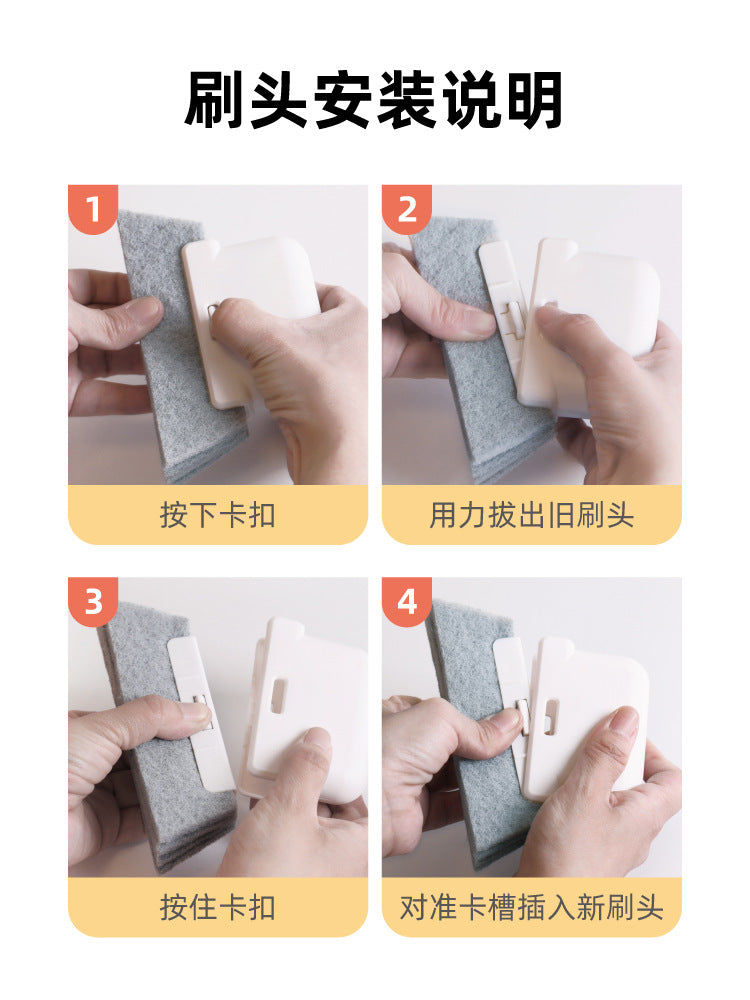 刷头安装说明

1

按下卡扣

2

用力拔出旧刷头

3

按住卡扣

4

对准卡槽插入新刷头