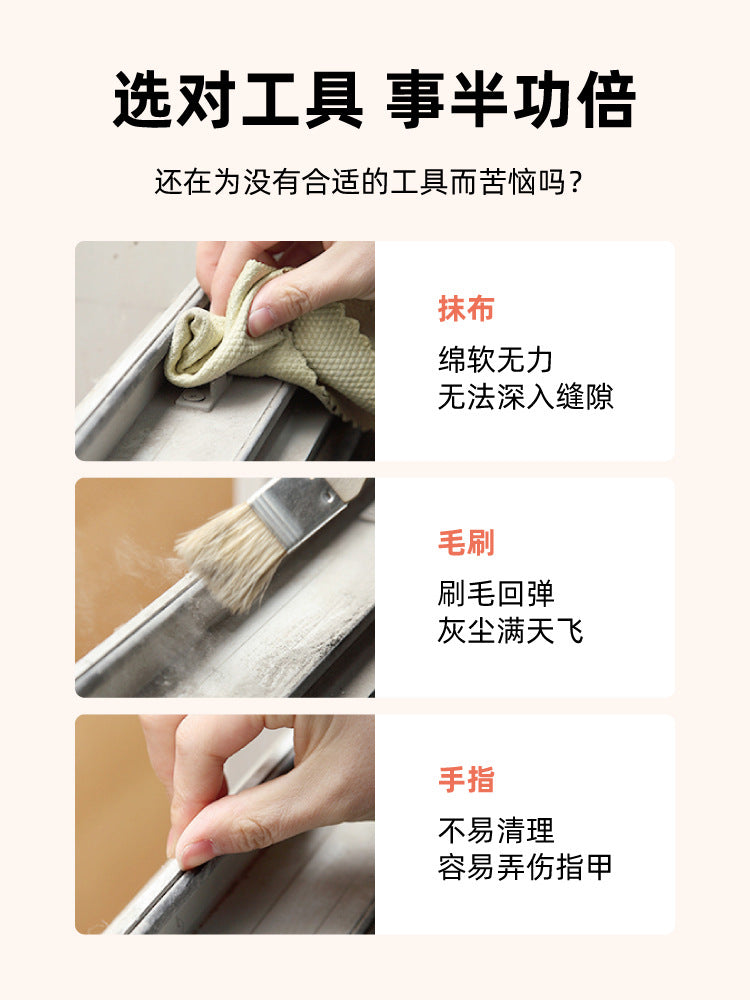 选对工具 事半功倍

还在为没有合适的工具而苦恼吗？

抹布

绵软无力
无法深入缝隙

毛刷

刷毛回弹
灰尘满天飞

手指

不易清理
容易弄伤指甲