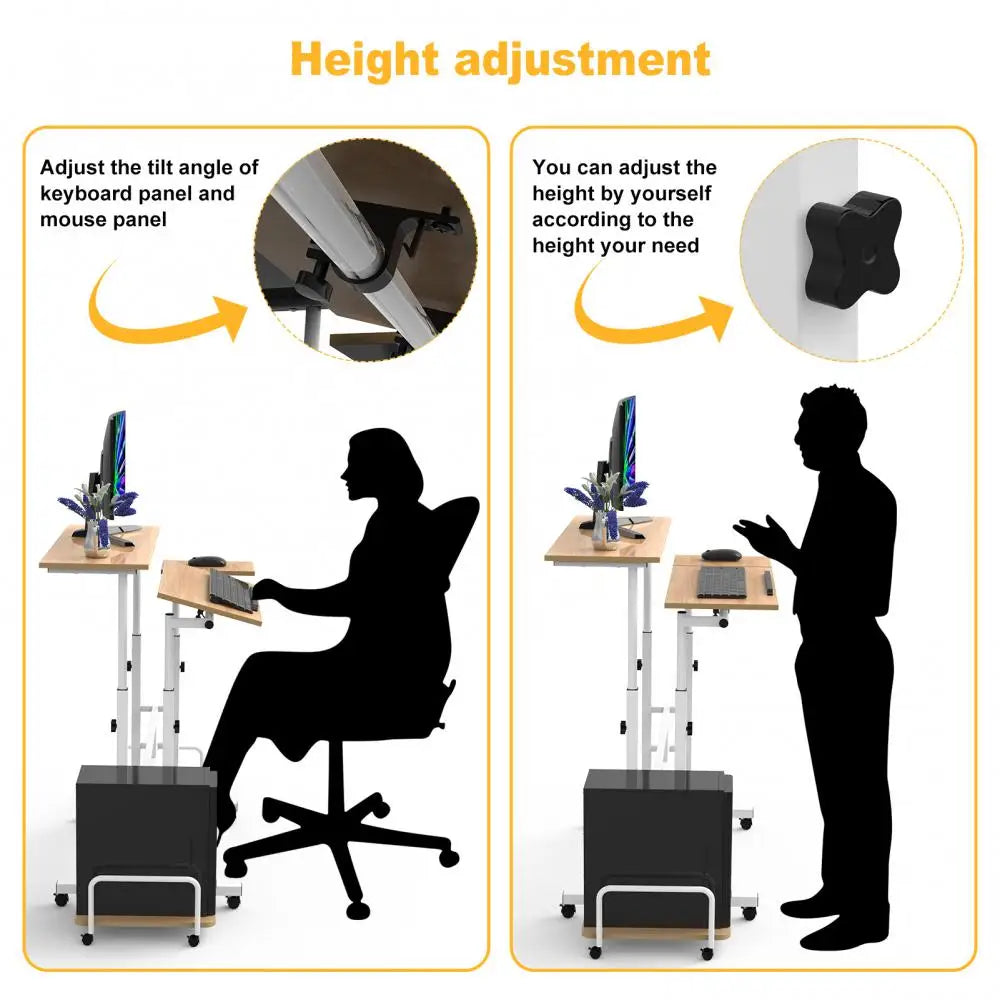 Height adjustment

Adjust the tilt angle of keyboard panel and mouse panel

You can adjust the height by yourself according to the height your need