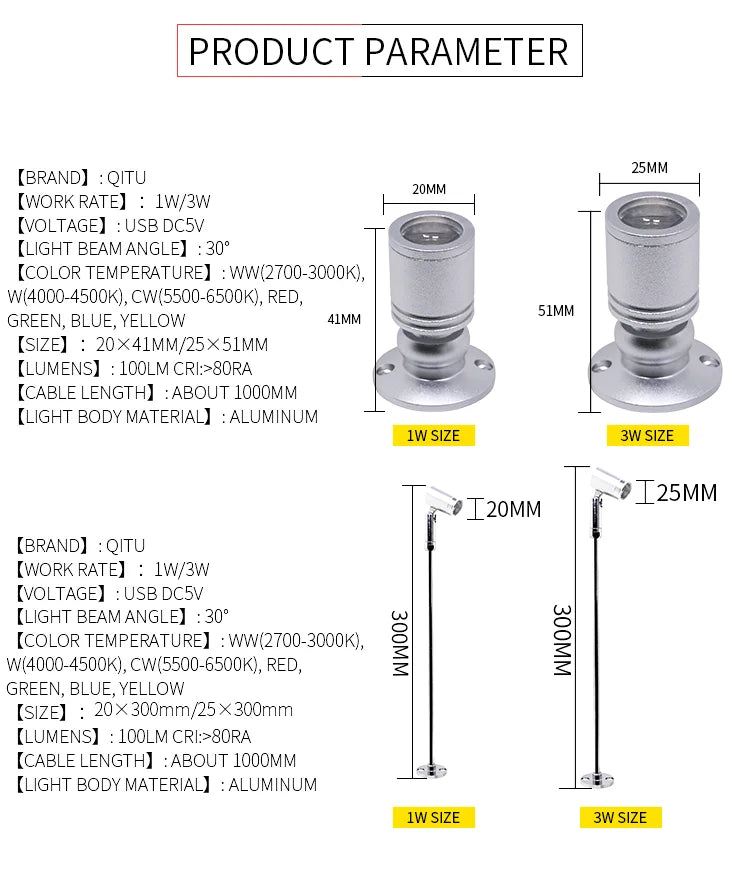 PRODUCT PARAMETER

【BRAND】: QITU
【WORK RATE】: 1W/3W
【VOLTAGE】: USB DC5V
【LIGHT BEAM ANGLE】: 30°
【COLOR TEMPERATURE】: WW(2700-3000K), W(4000-4500K), CW(5500-6500K), RED, GREEN, BLUE, YELLOW
【SIZE】: 20×41MM/25×51MM
【LUMENS】: 100LM CRI:>80RA
【CABLE LENGTH】: ABOUT 1000MM
【LIGHT BODY MATERIAL】: ALUMINUM

20MM
41MM
1W SIZE

25MM
51MM
3W SIZE

【BRAND】: QITU
【WORK RATE】: 1W/3W
【VOLTAGE】: USB DC5V
【LIGHT BEAM ANGLE】: 30°
【COLOR TEMPERATURE】: WW(2700-3000K), W(4000-4500K), CW(5500-6500K), RED, GREEN, BLUE, YELLOW
【SIZE】: 20×300mm/25×300mm
【LUMENS】: 100LM CRI:>80RA
【CABLE LENGTH】: ABOUT 1000MM
【LIGHT BODY MATERIAL】: ALUMINUM

20MM
300MM
1W SIZE

25MM
300MM
3W SIZE