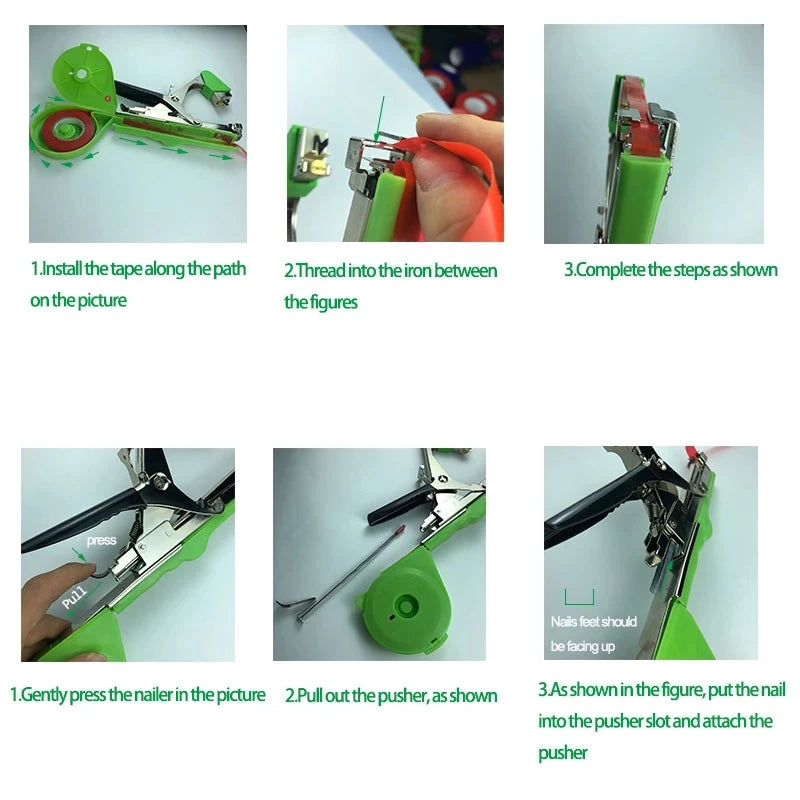 1.Install the tape along the path on the picture

2.Thread into the iron between the figures

3.Complete the steps as shown

press

Pull

1.Gently press the nailer in the picture

2.Pull out the pusher, as shown

Nails feet should be facing up

3.As shown in the figure, put the nail into the pusher slot and attach the pusher