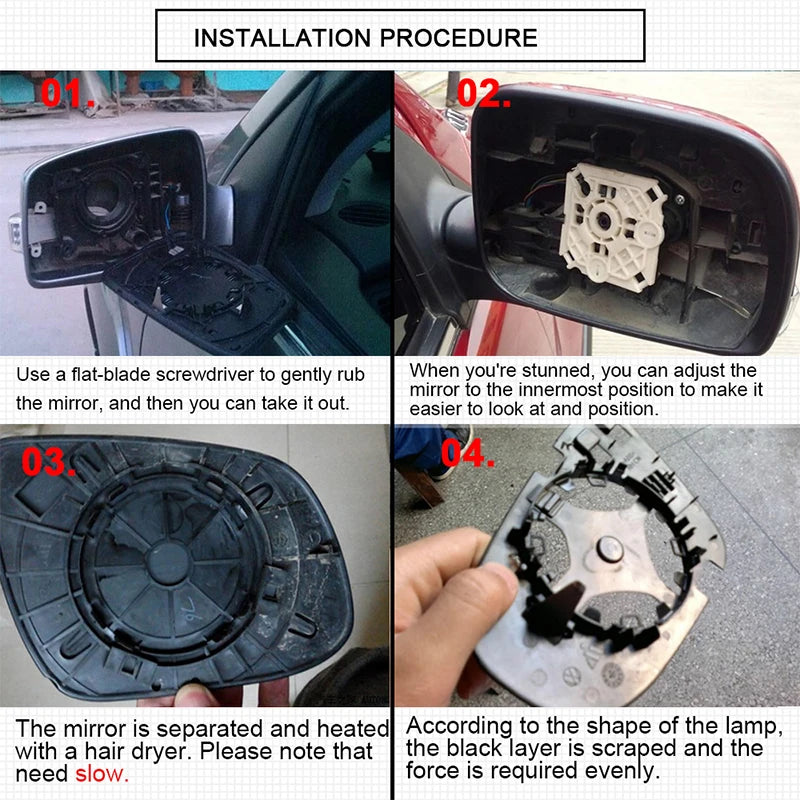 INSTALLATION PROCEDURE

01.

Use a flat-blade screwdriver to gently rub the mirror, and then you can take it out.

02.

When you're stunned, you can adjust the mirror to the innermost position to make it easier to look at and position.

03.

The mirror is separated and heated with a hair dryer. Please note that need slow.

04.

According to the shape of the lamp, the black layer is scraped and the force is required evenly.