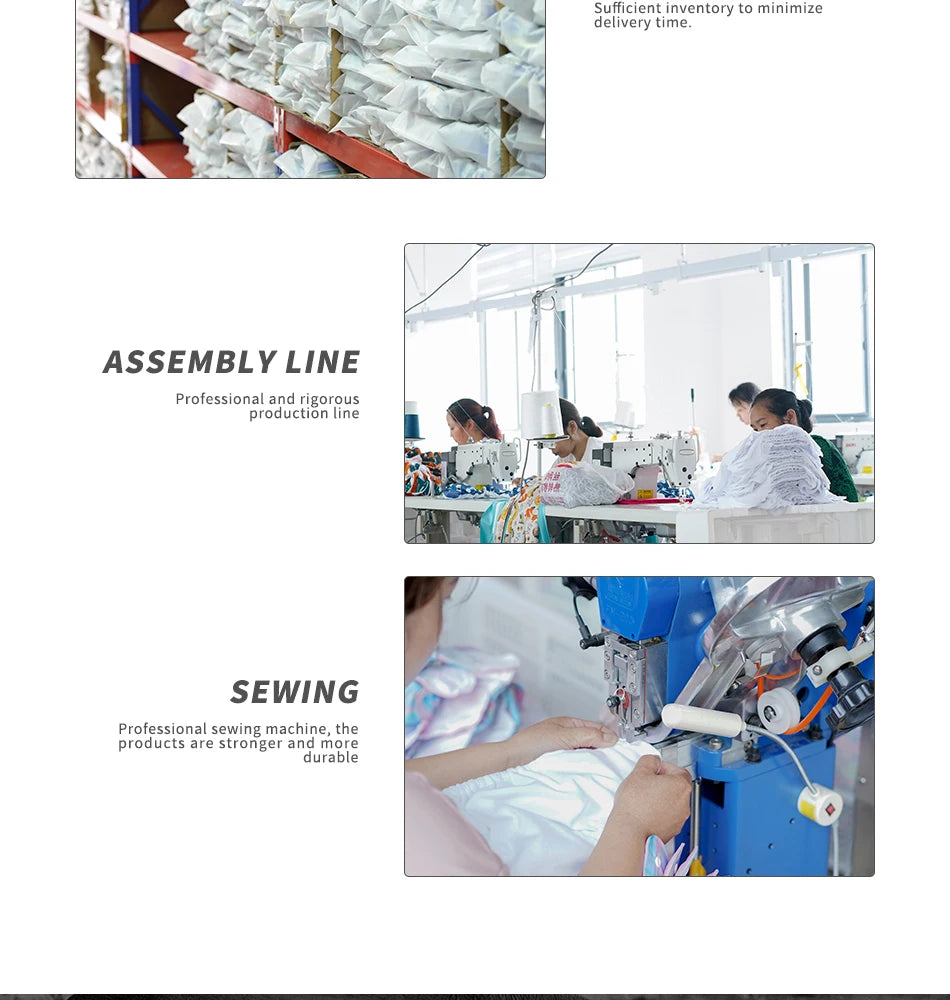 Sufficient inventory to minimize delivery time.

ASSEMBLY LINE

Professional and rigorous production line

SEWING

Professional sewing machine, the products are stronger and more durable