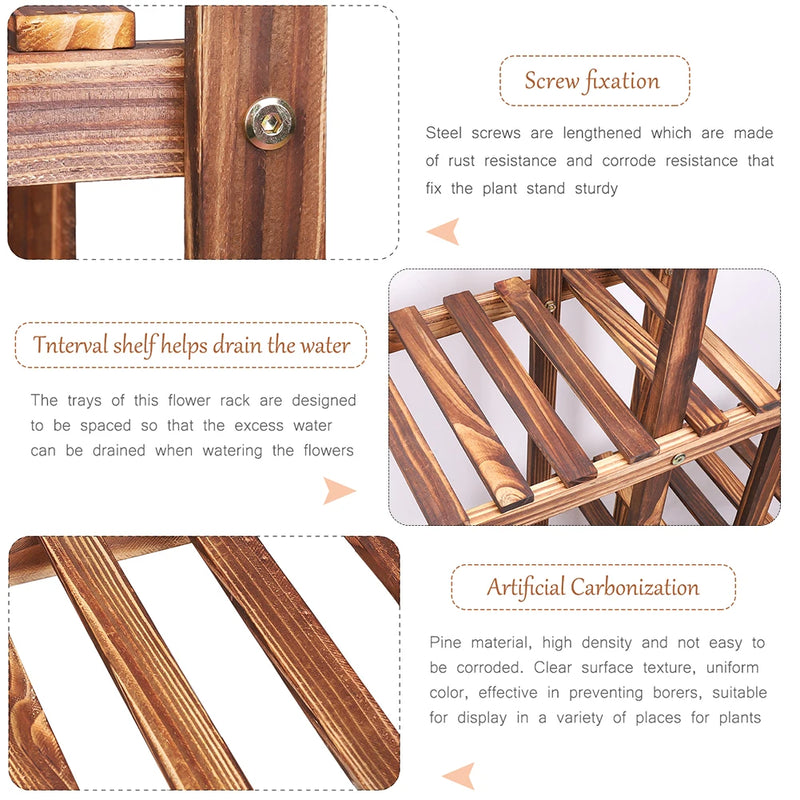 Screw fixation

Steel screws are lengthened which are made of rust resistance and corrode resistance that fix the plant stand sturdy

Tnterval shelf helps drain the water

The trays of this flower rack are designed to be spaced so that the excess water can be drained when watering the flowers

Artificial Carbonization

Pine material, high density and not easy to be corroded. Clear surface texture, uniform color, effective in preventing borers, suitable for display in a variety of places for plants