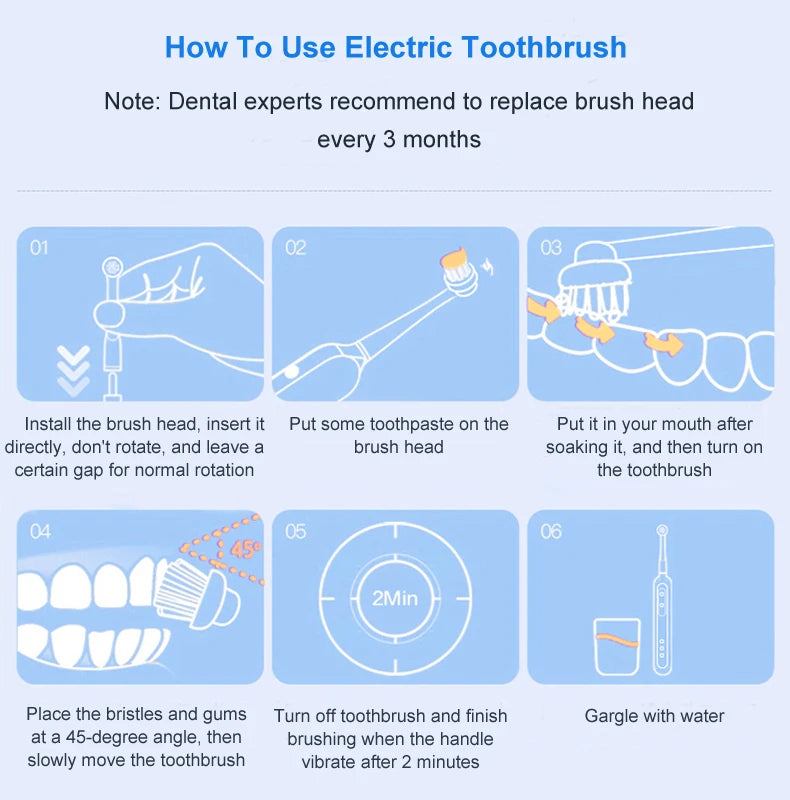 How To Use Electric Toothbrush

Note: Dental experts recommend to replace brush head every 3 months

01

Install the brush head, insert it directly, don't rotate, and leave a certain gap for normal rotation

02

Put some toothpaste on the brush head

03

Put it in your mouth after soaking it, and then turn on the toothbrush

04

45°

Place the bristles and gums at a 45-degree angle, then slowly move the toothbrush

05

2Min

Turn off toothbrush and finish brushing when the handle vibrate after 2 minutes

06

Gargle with water