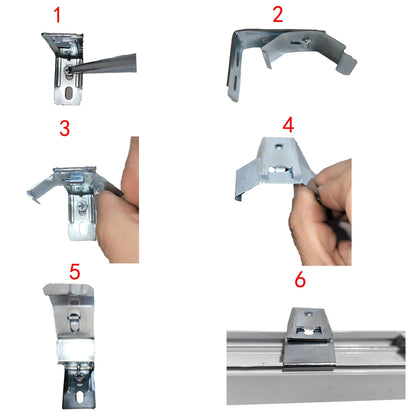 1

2

3

4

5

6