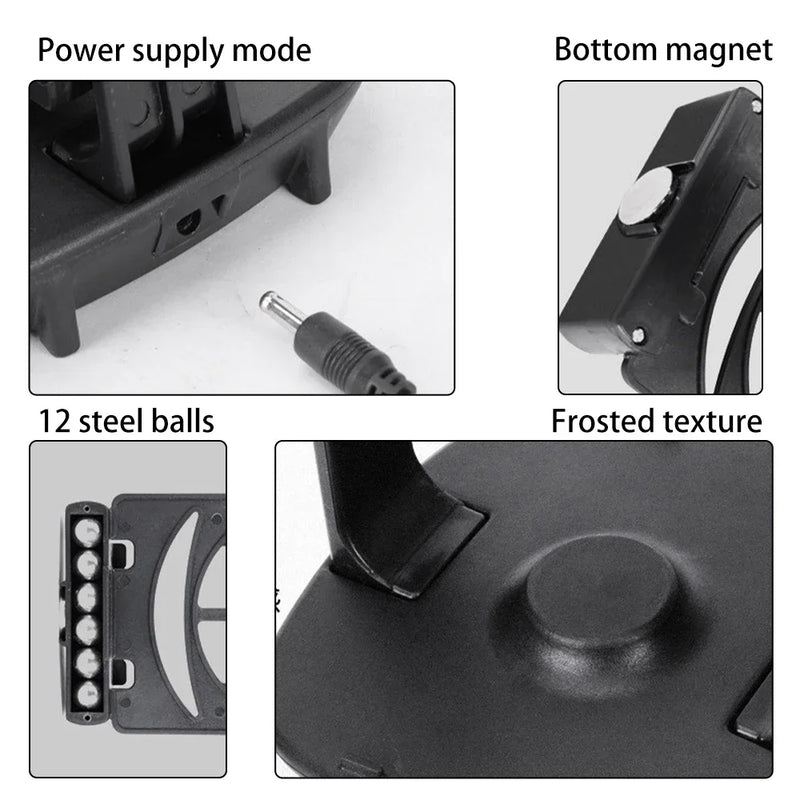 Power supply mode

Bottom magnet

12 steel balls

Frosted texture