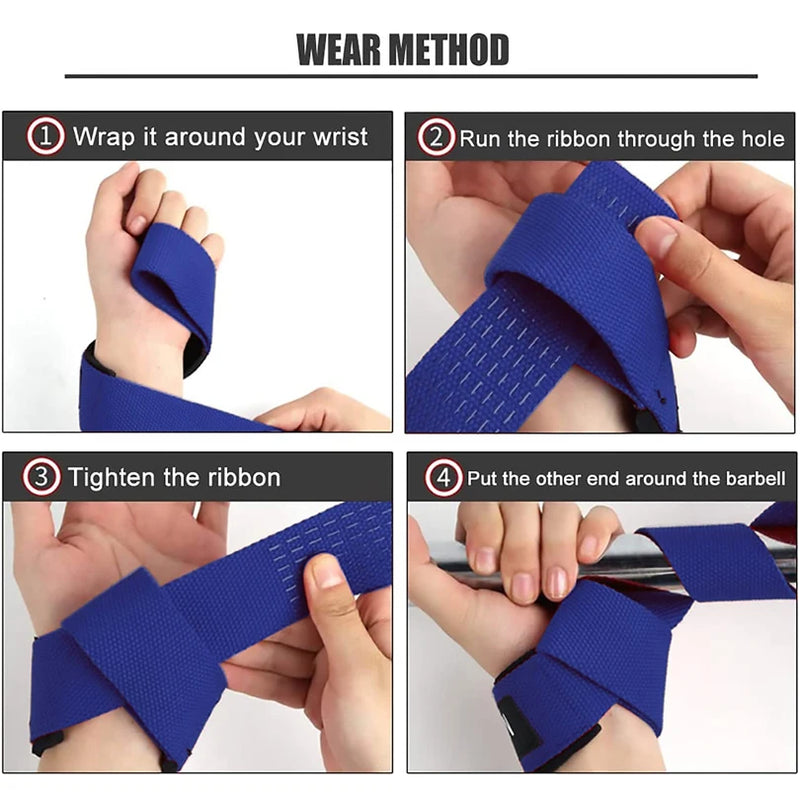 WEAR METHOD

1 Wrap it around your wrist

2 Run the ribbon through the hole

3 Tighten the ribbon

4 Put the other end around the barbell