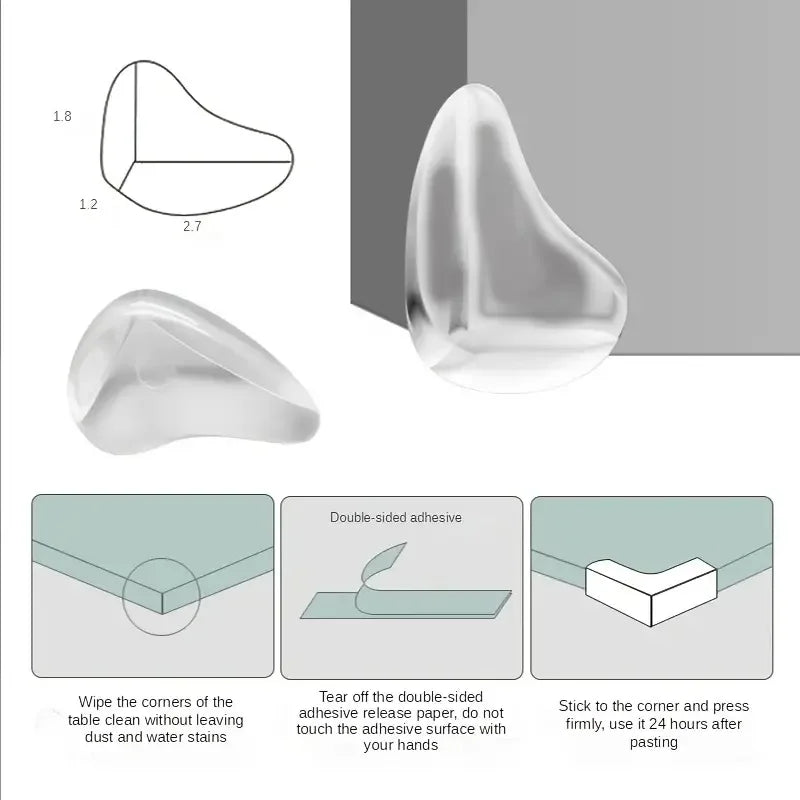 1.8

1.2

2.7

Double-sided adhesive

Wipe the corners of the table clean without leaving dust and water stains

Tear off the double-sided adhesive release paper, do not touch the adhesive surface with your hands

Stick to the corner and press firmly, use it 24 hours after pasting