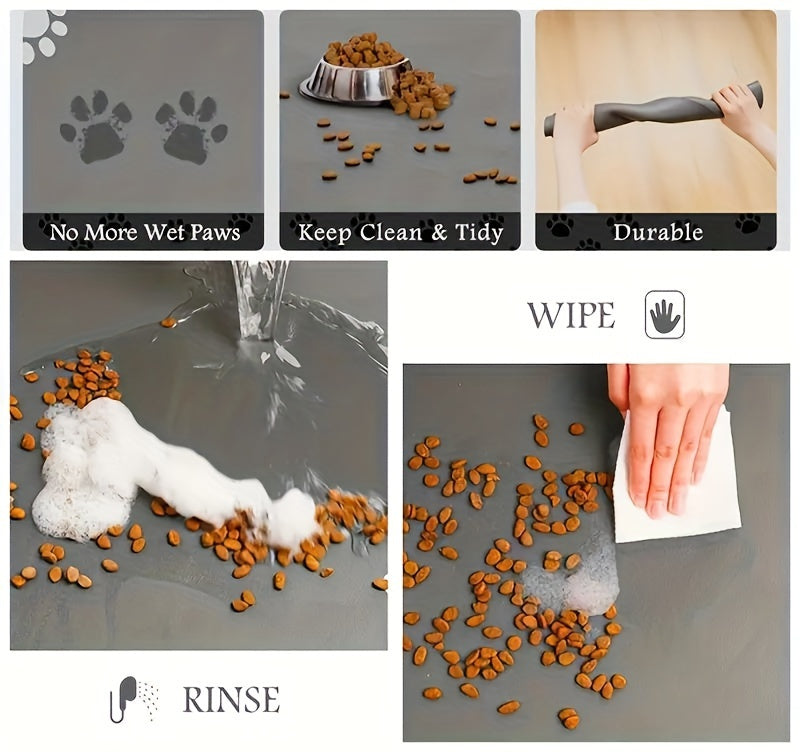 No More Wet Paws

Keep Clean & Tidy

Durable

WIPE

RINSE