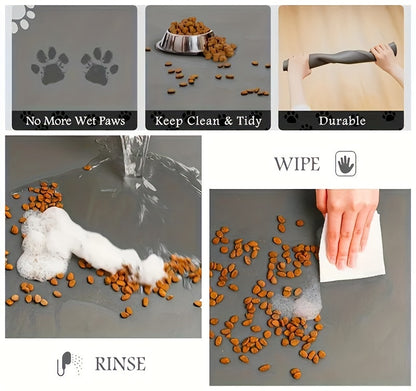 No More Wet Paws

Keep Clean & Tidy

Durable

WIPE

RINSE