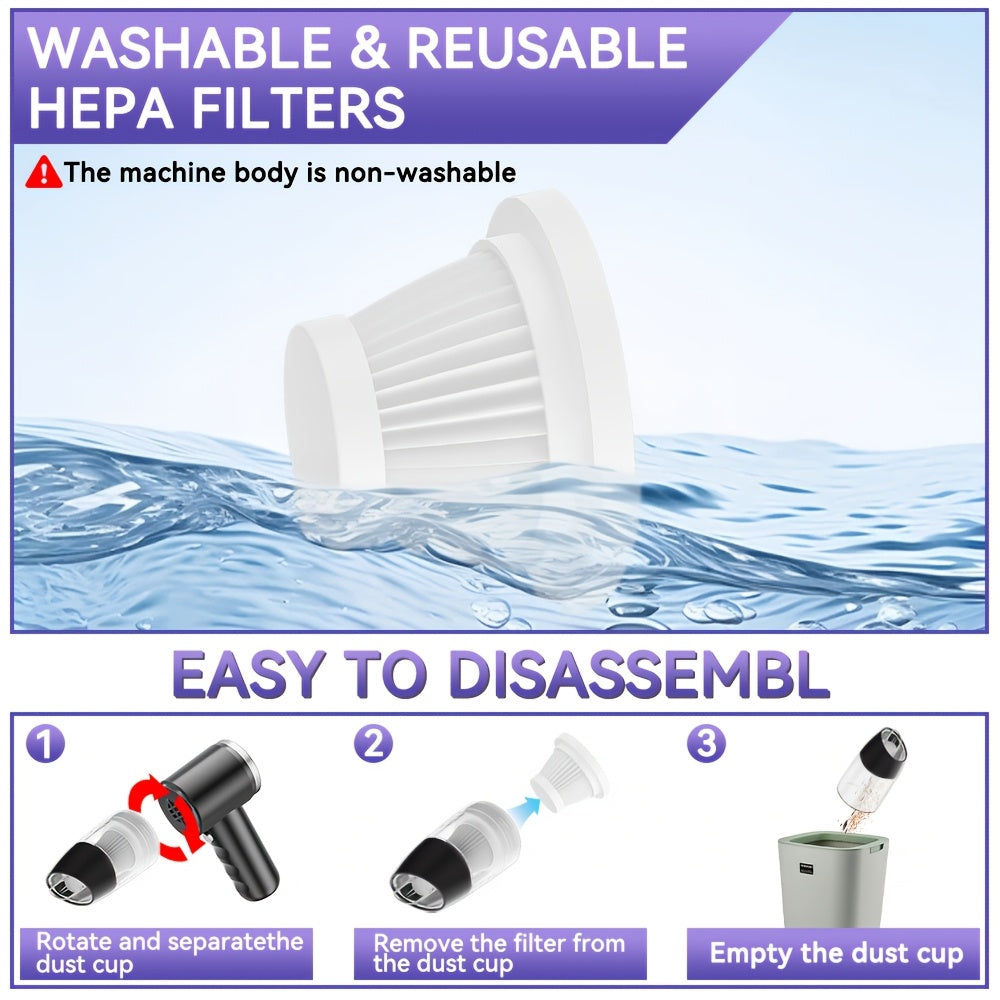 WASHABLE & REUSABLE HEPA FILTERS

The machine body is non-washable

EASY TO DISASSEMBL

1

Rotate and separatethe dust cup

2

Remove the filter from the dust cup

3

Empty the dust cup