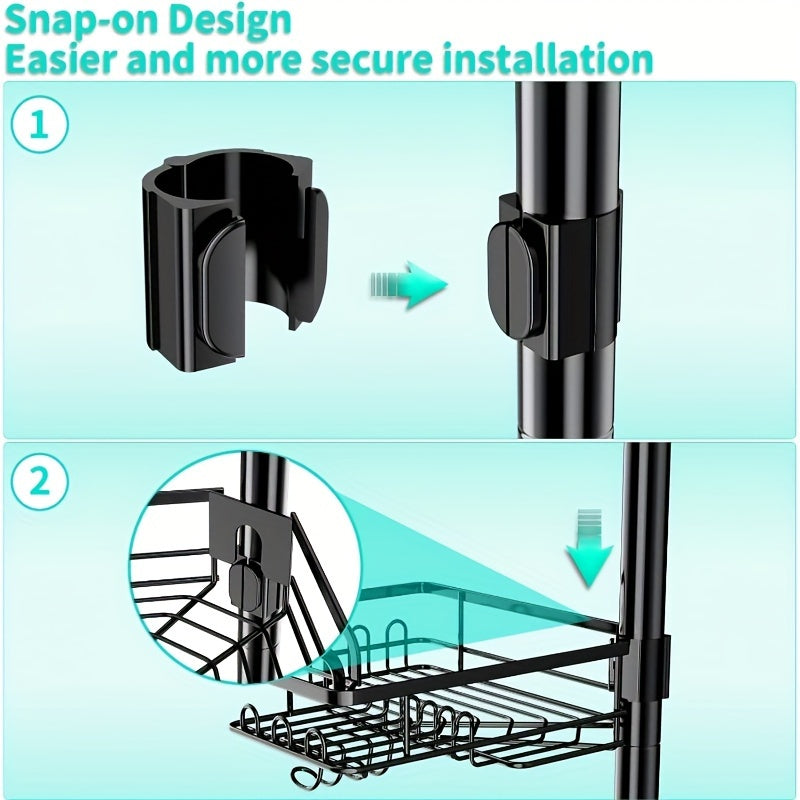 Snap-on Design
Easier and more secure installation

1

2