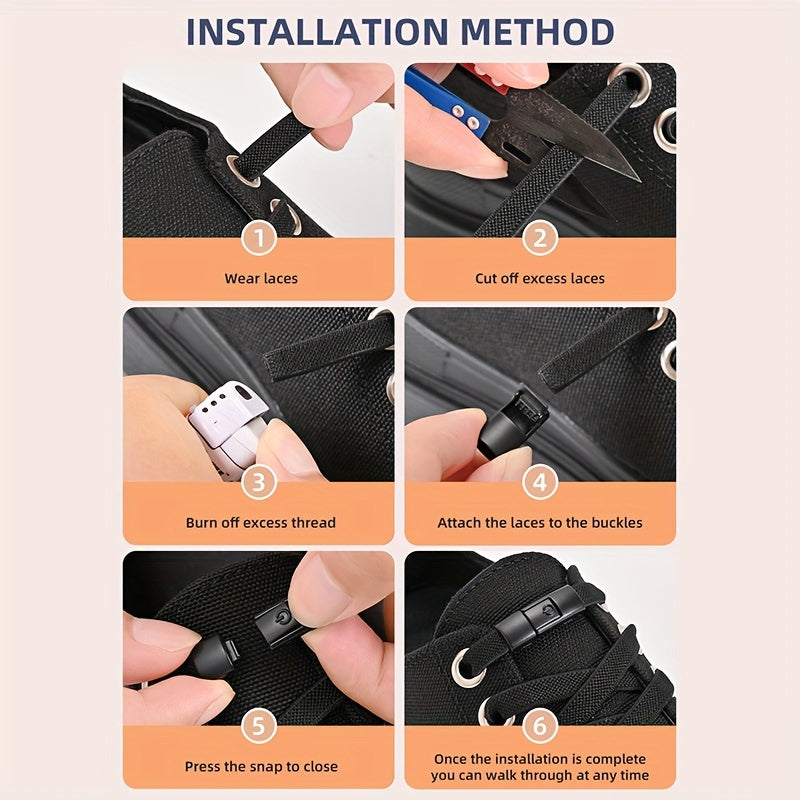 INSTALLATION METHOD

1
Wear laces

2
Cut off excess laces

3
Burn off excess thread

4
Attach the laces to the buckles

5
Press the snap to close

6
Once the installation is complete you can walk through at any time