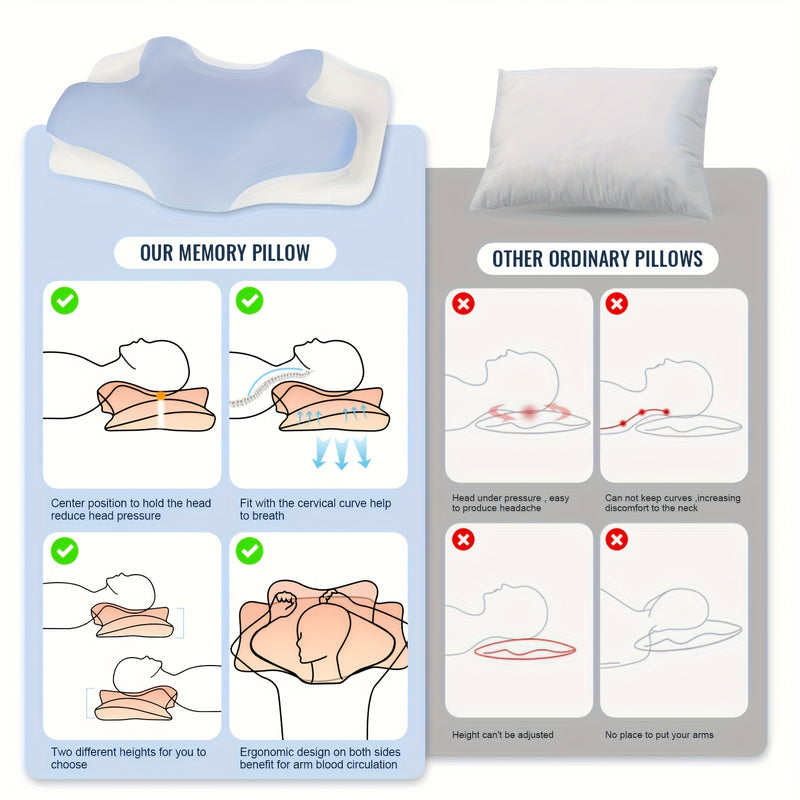 OUR MEMORY PILLOW

Center position to hold the head reduce head pressure

Fit with the cervical curve help to breath

Two different heights for you to choose

Ergonomic design on both sides benefit for arm blood circulation

OTHER ORDINARY PILLOWS

Head under pressure , easy to produce headache

Can not keep curves ,increasing discomfort to the neck

Height can't be adjusted

No place to put your arms