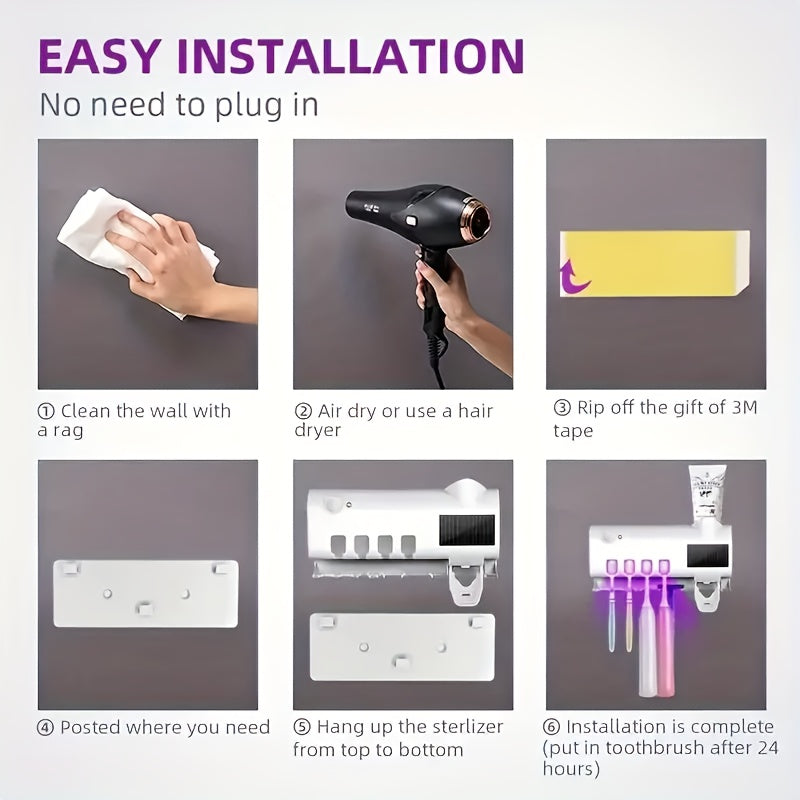 EASY INSTALLATION
No need to plug in

① Clean the wall with a rag

② Air dry or use a hair dryer

③ Rip off the gift of 3M tape

④ Posted where you need

⑤ Hang up the sterlizer from top to bottom

⑥ Installation is complete (put in toothbrush after 24 hours)