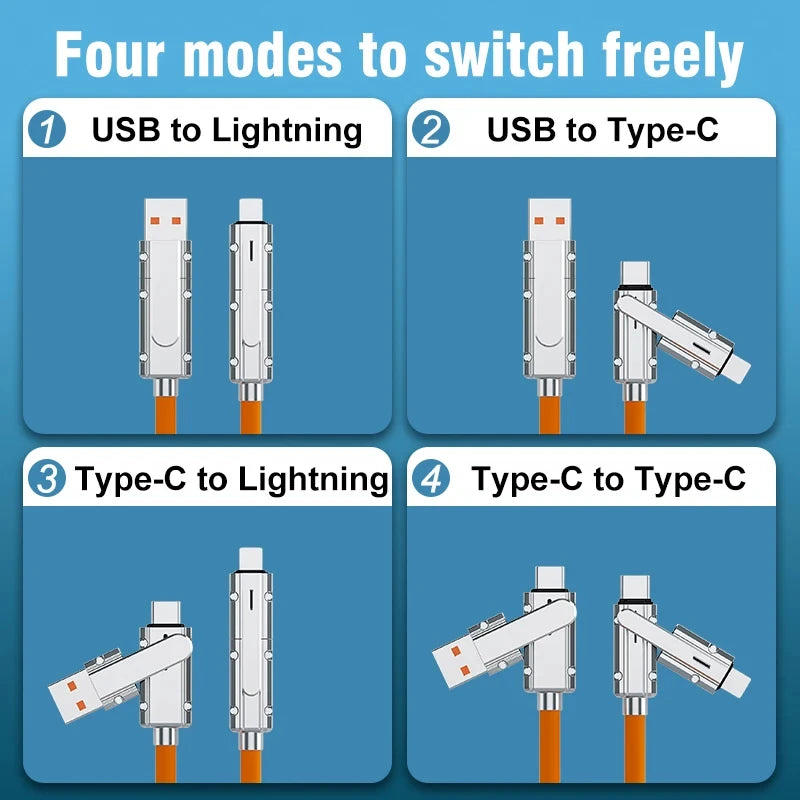 Four modes to switch freely

1 USB to Lightning

2 USB to Type-C

3 Type-C to Lightning

4 Type-C to Type-C