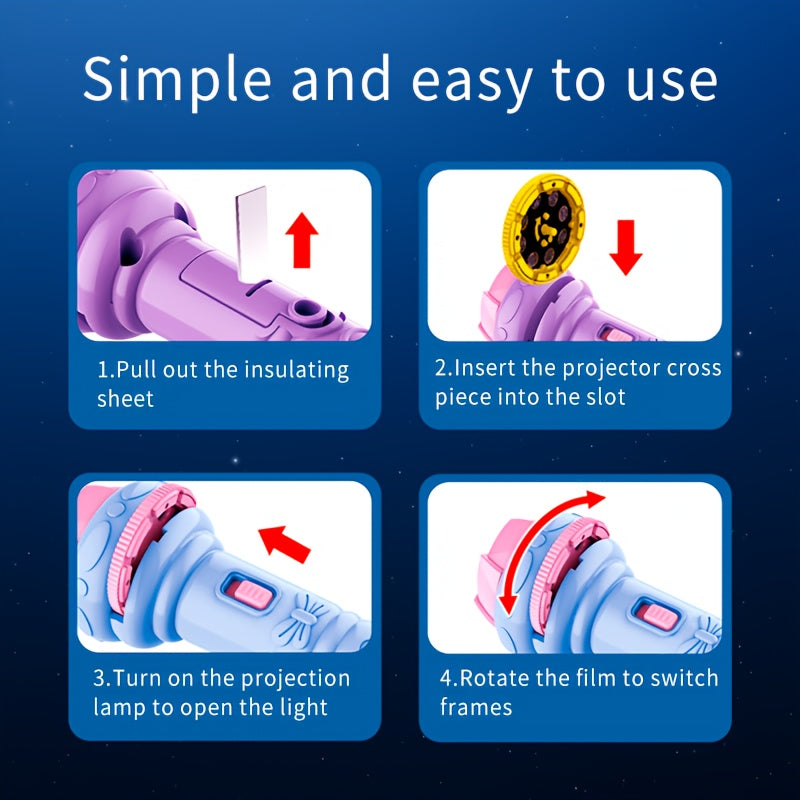 Simple and easy to use

1.Pull out the insulating sheet

2.Insert the projector cross piece into the slot

3.Turn on the projection lamp to open the light

4.Rotate the film to switch frames