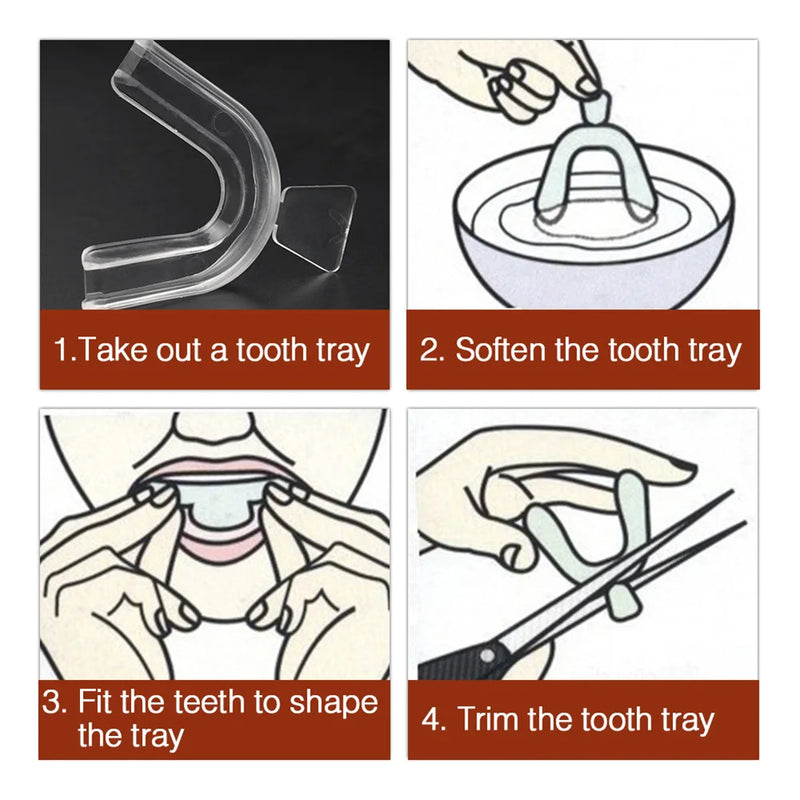 1.Take out a tooth tray

2. Soften the tooth tray

3. Fit the teeth to shape the tray

4. Trim the tooth tray