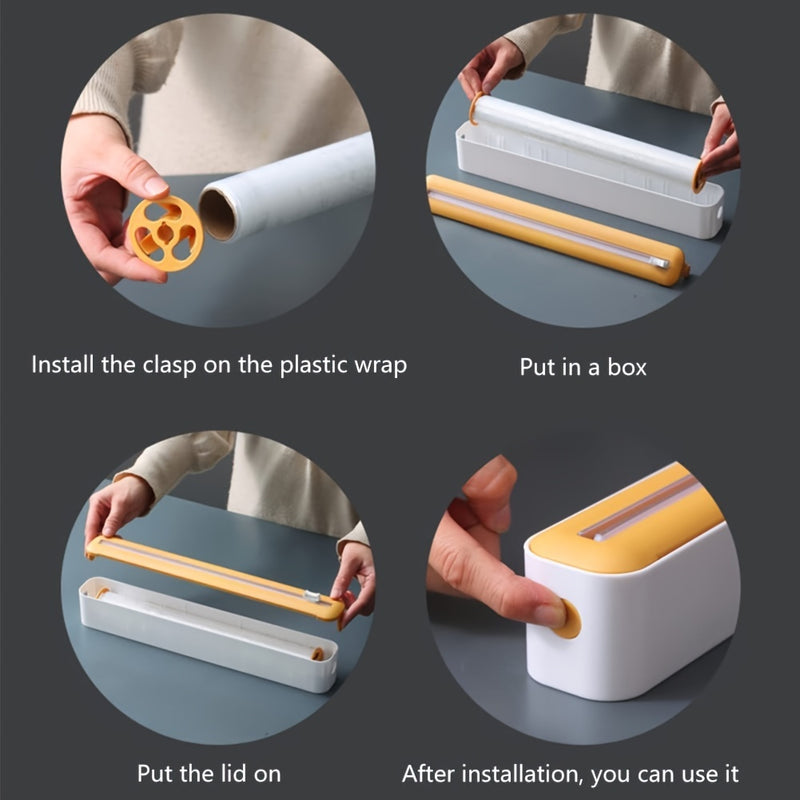 Install the clasp on the plastic wrap

Put in a box

Put the lid on

After installation, you can use it