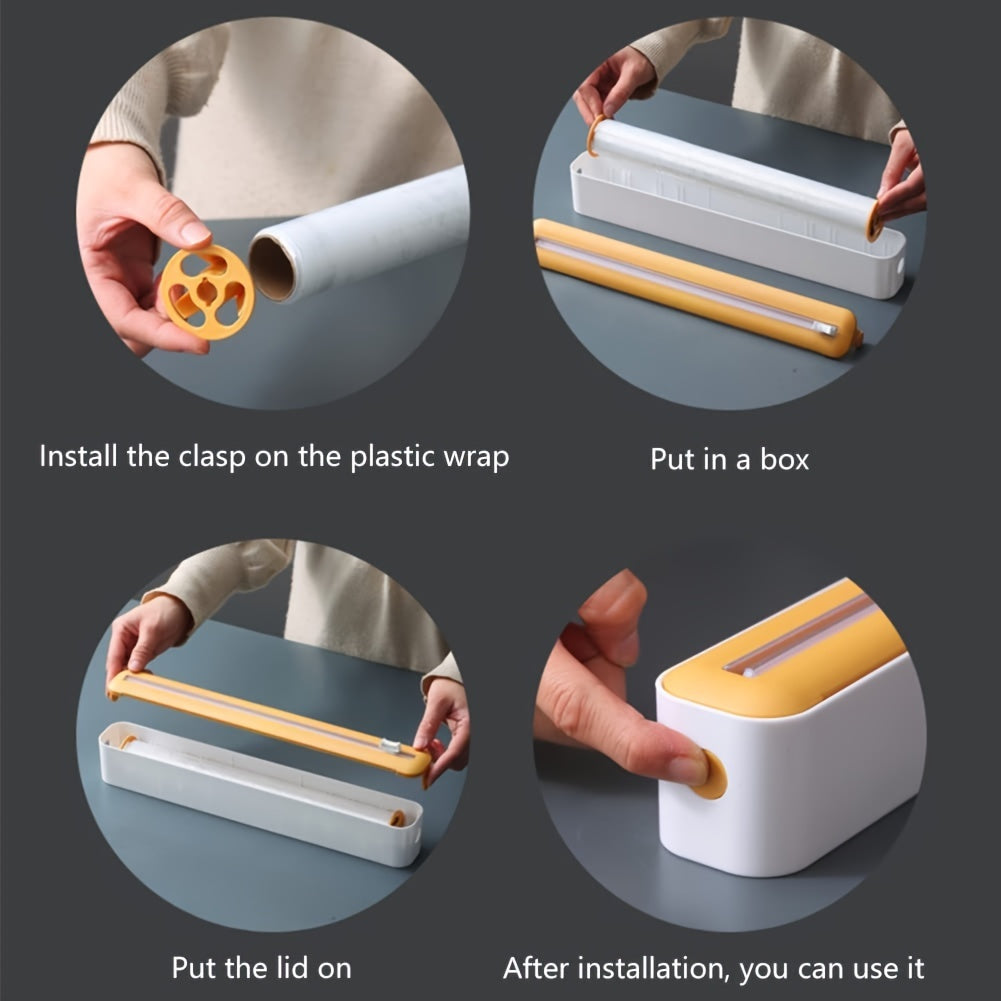 Install the clasp on the plastic wrap

Put in a box

Put the lid on

After installation, you can use it