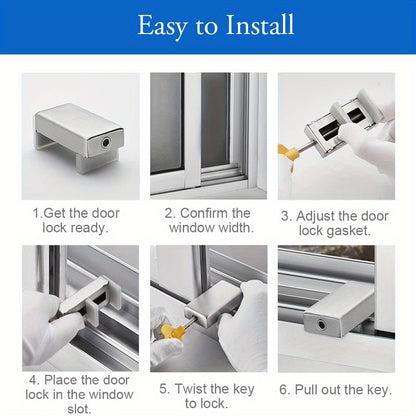 Easy to Install

1.Get the door lock ready.

2. Confirm the window width.

3. Adjust the door lock gasket.

4. Place the door lock in the window slot.

5. Twist the key to lock.

6. Pull out the key.