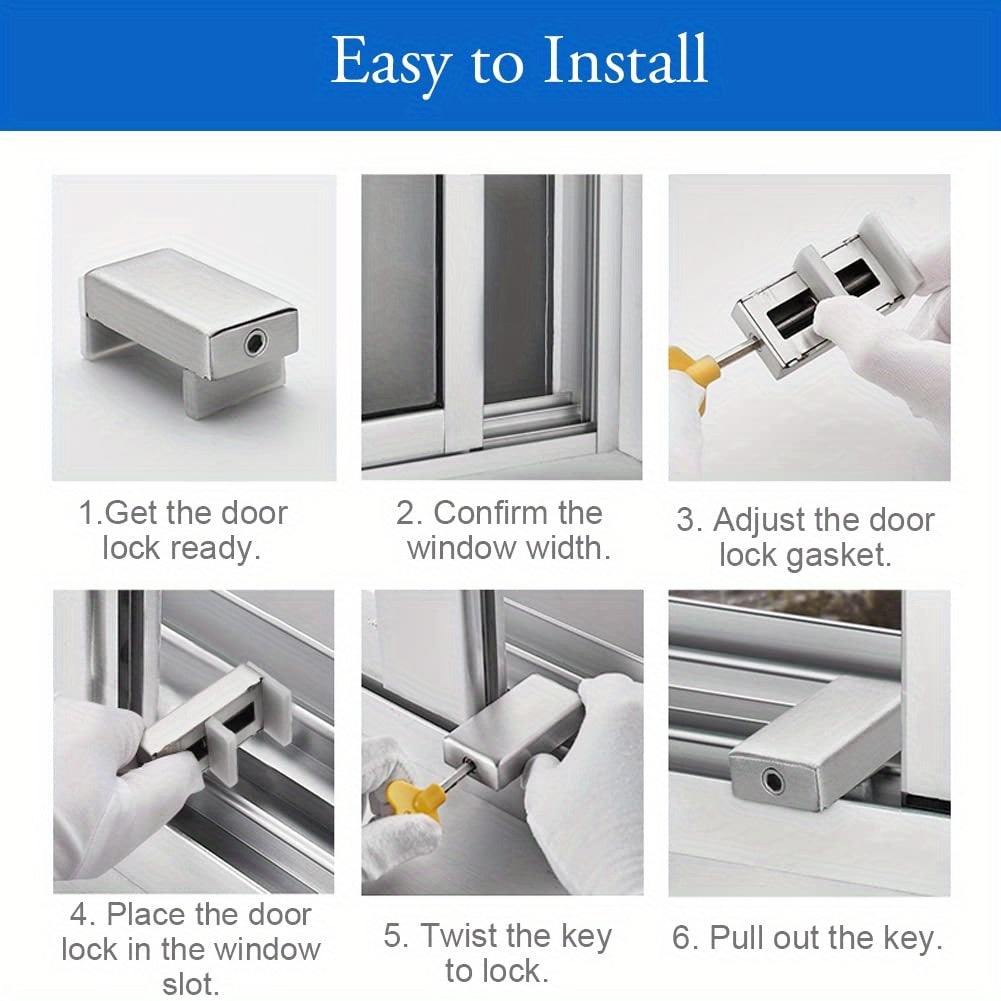 Easy to Install

1.Get the door lock ready.

2. Confirm the window width.

3. Adjust the door lock gasket.

4. Place the door lock in the window slot.

5. Twist the key to lock.

6. Pull out the key.