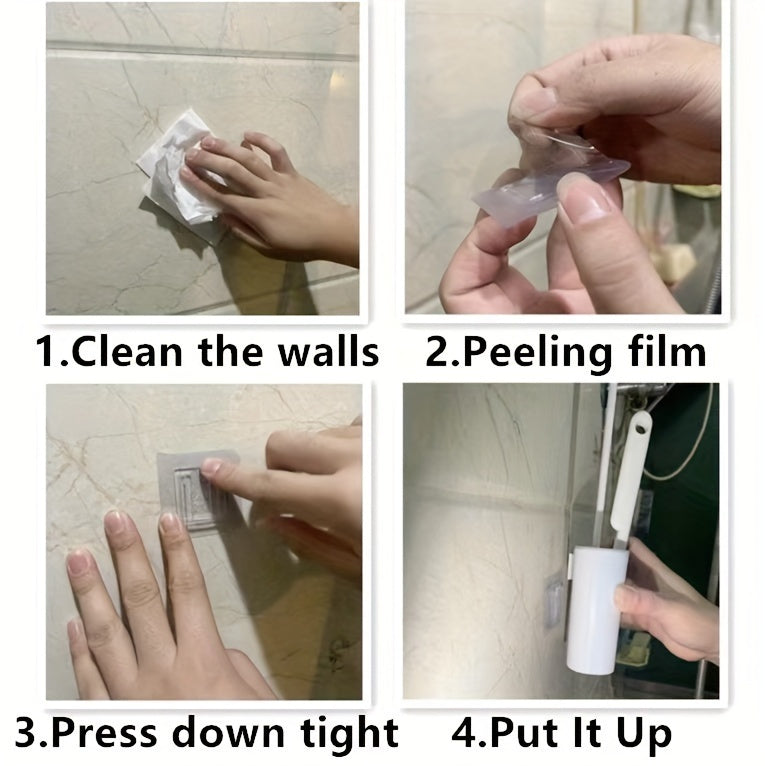 1.Clean the walls

2.Peeling film

3.Press down tight

4.Put It Up