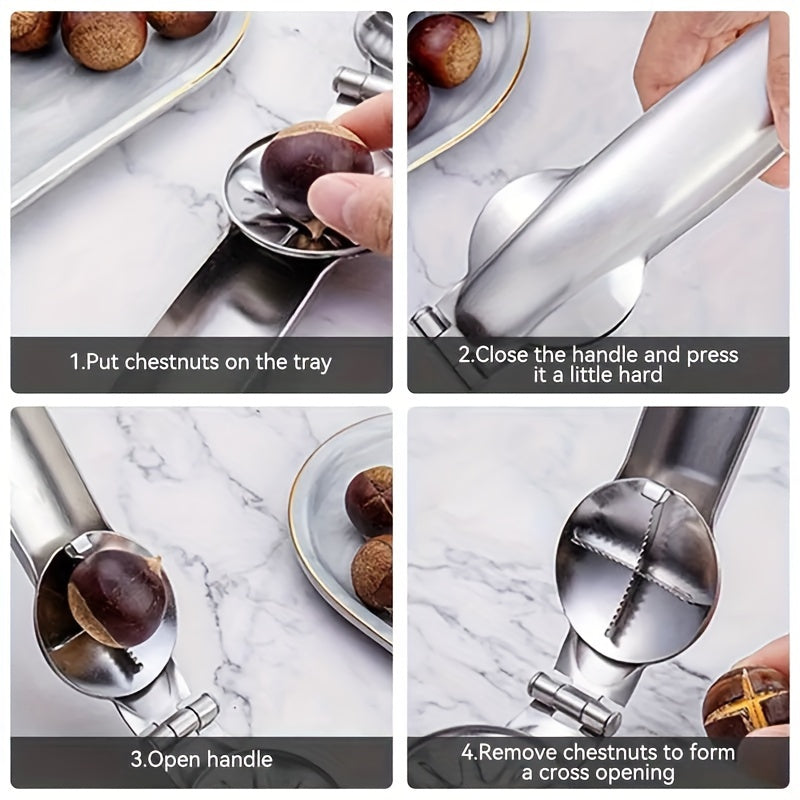 1.Put chestnuts on the tray

2.Close the handle and press it a little hard

3.Open handle

4.Remove chestnuts to form a cross opening