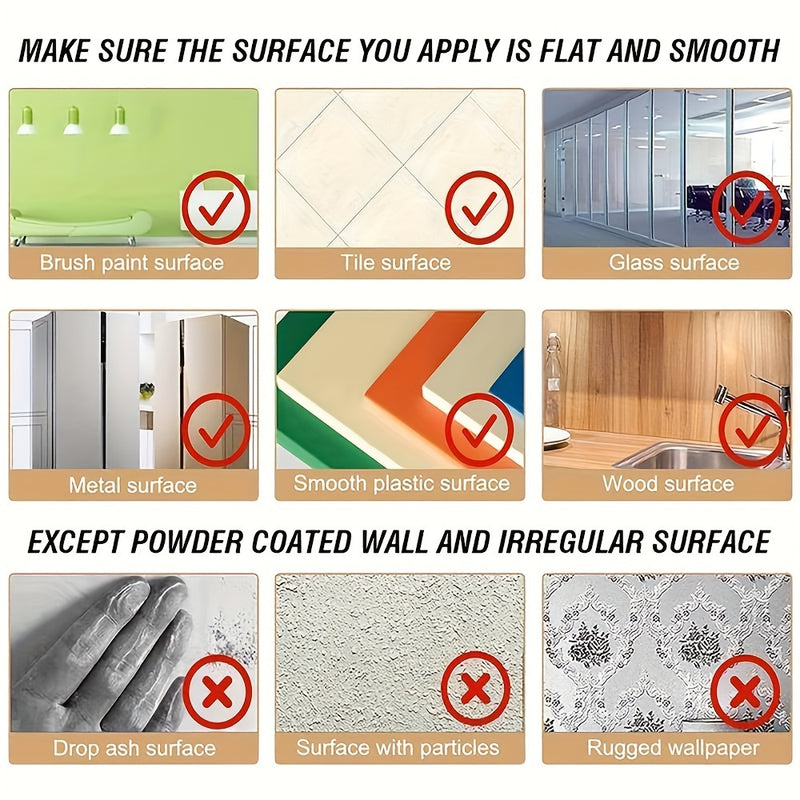 MAKE SURE THE SURFACE YOU APPLY IS FLAT AND SMOOTH

Brush paint surface

Tile surface

Glass surface

Metal surface

Smooth plastic surface

Wood surface

EXCEPT POWDER COATED WALL AND IRREGULAR SURFACE

Drop ash surface

Surface with particles

Rugged wallpaper